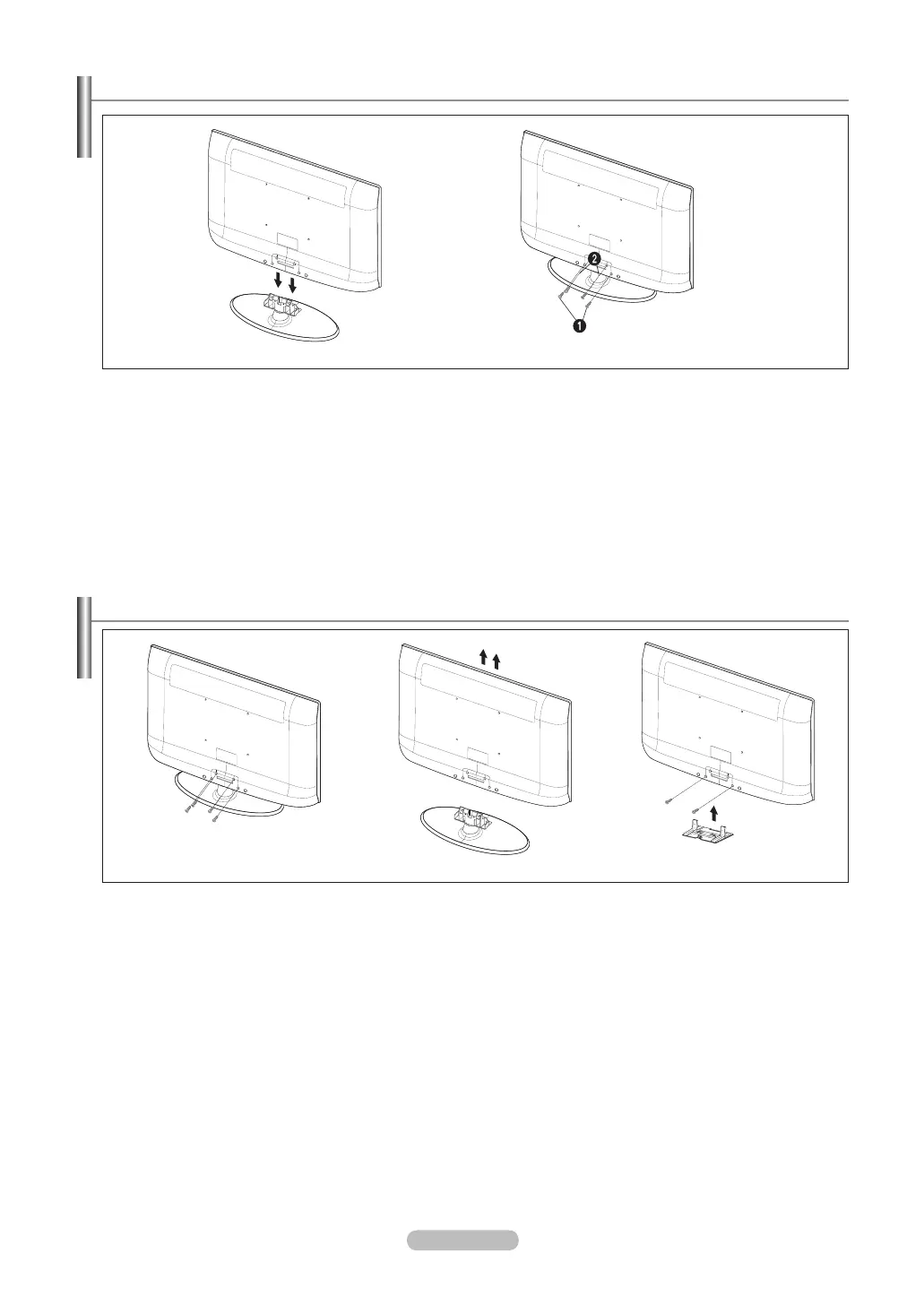 2

1