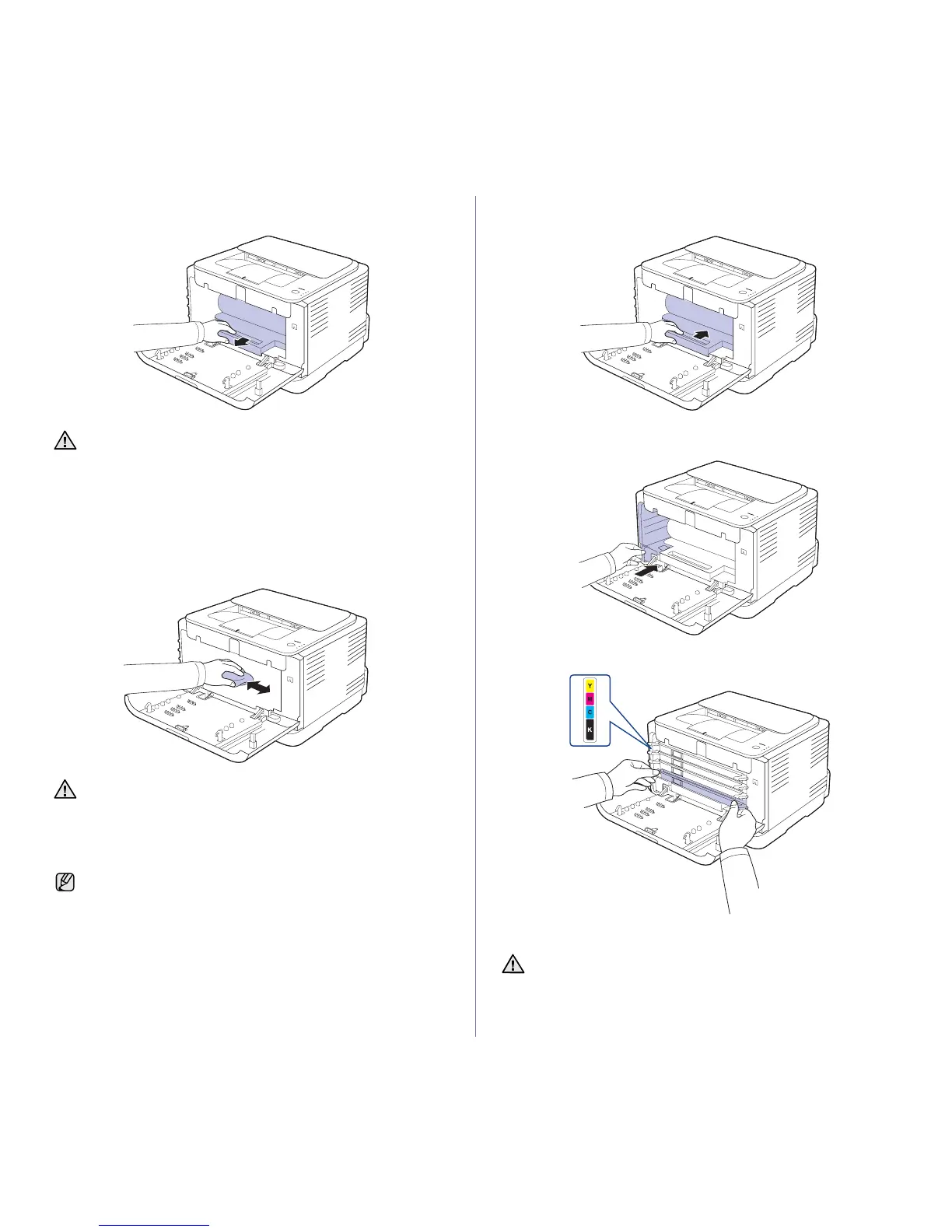 Y
M
C
K