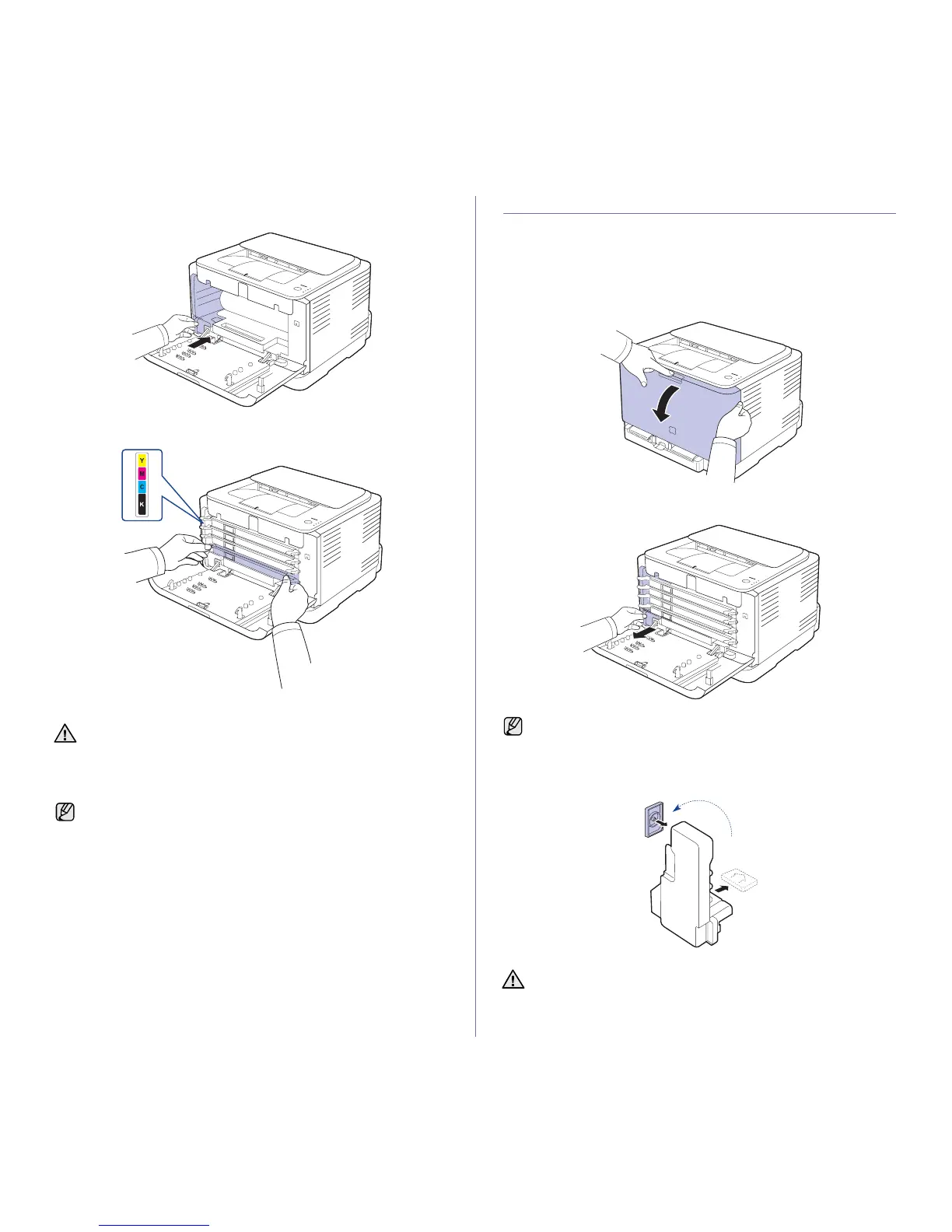 Y
M
C
K