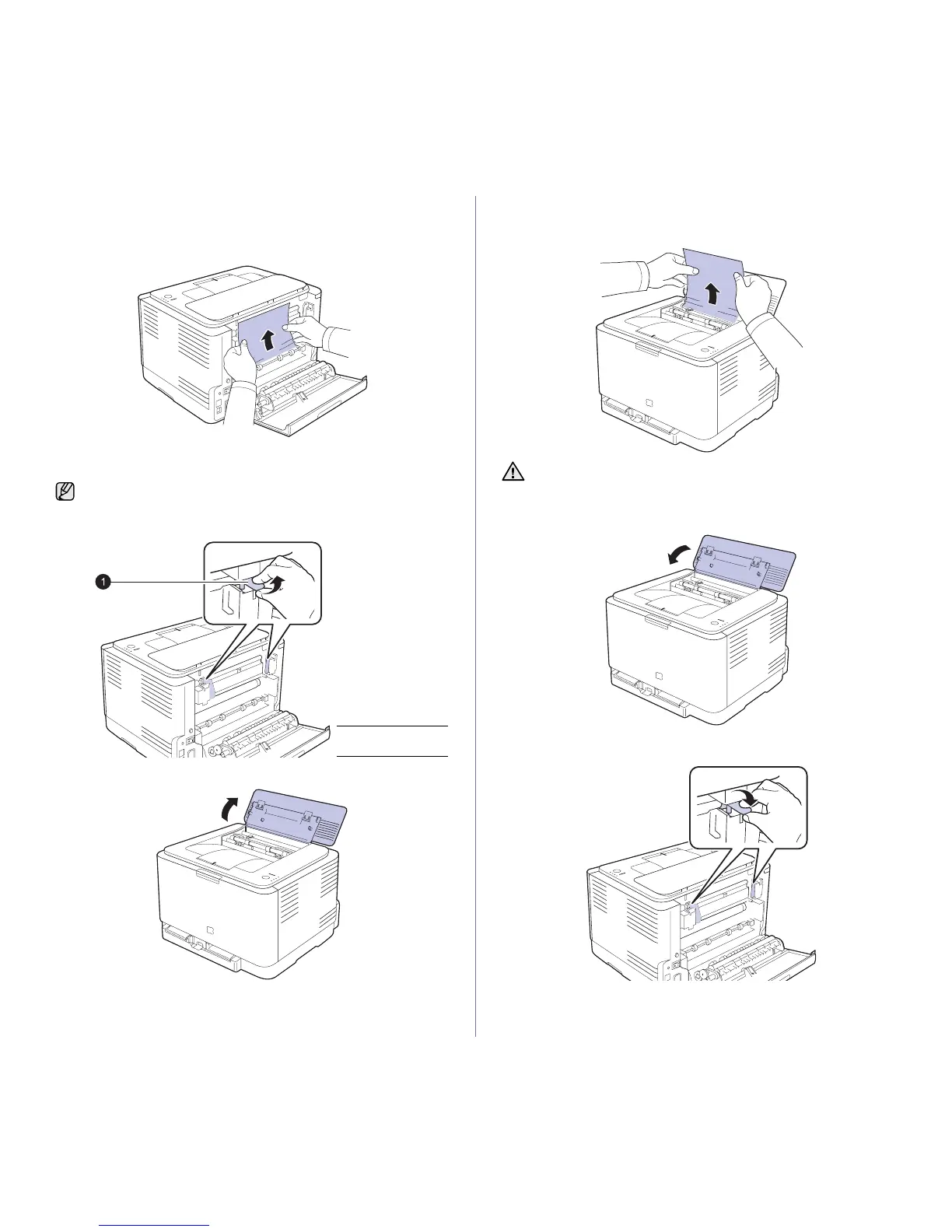 1