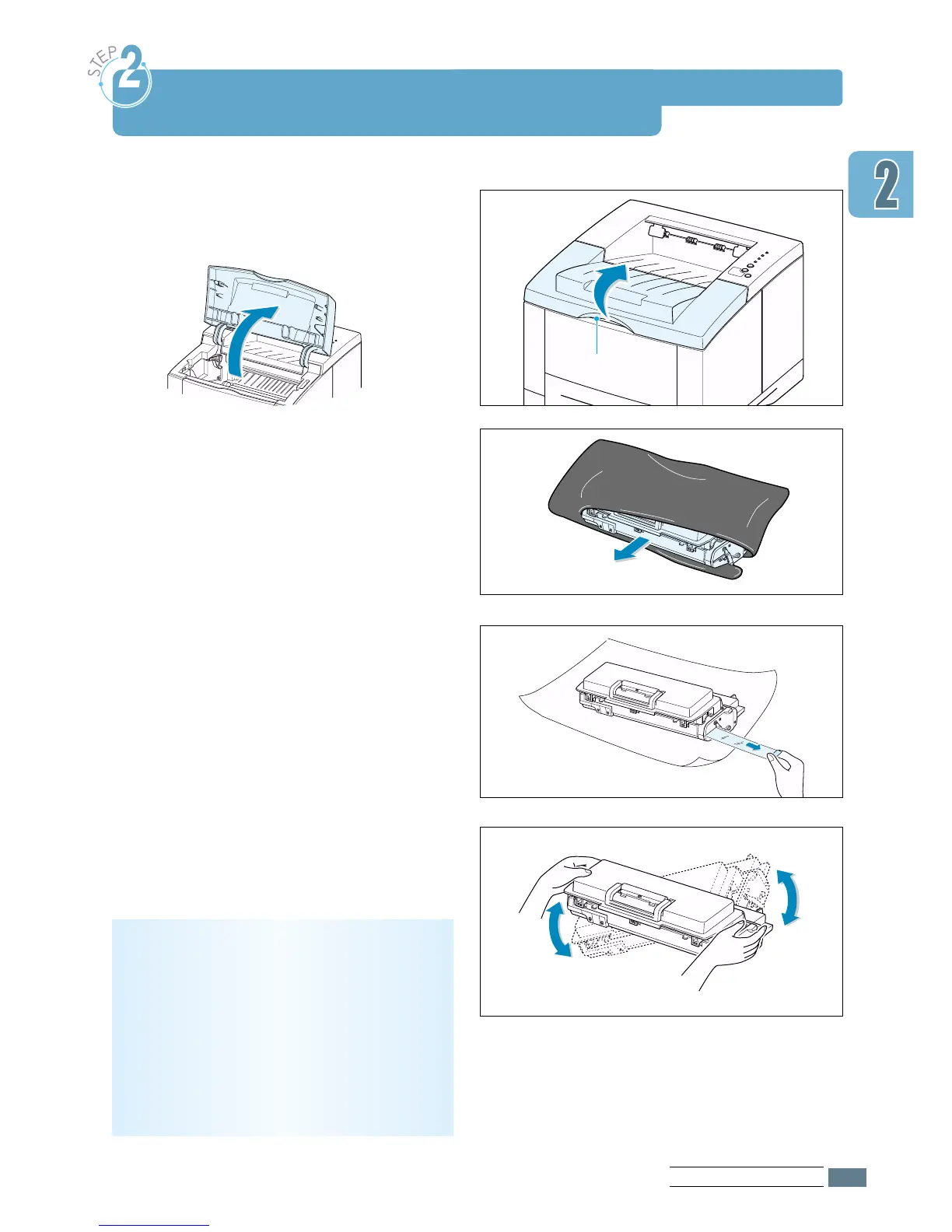 STEP 2

2