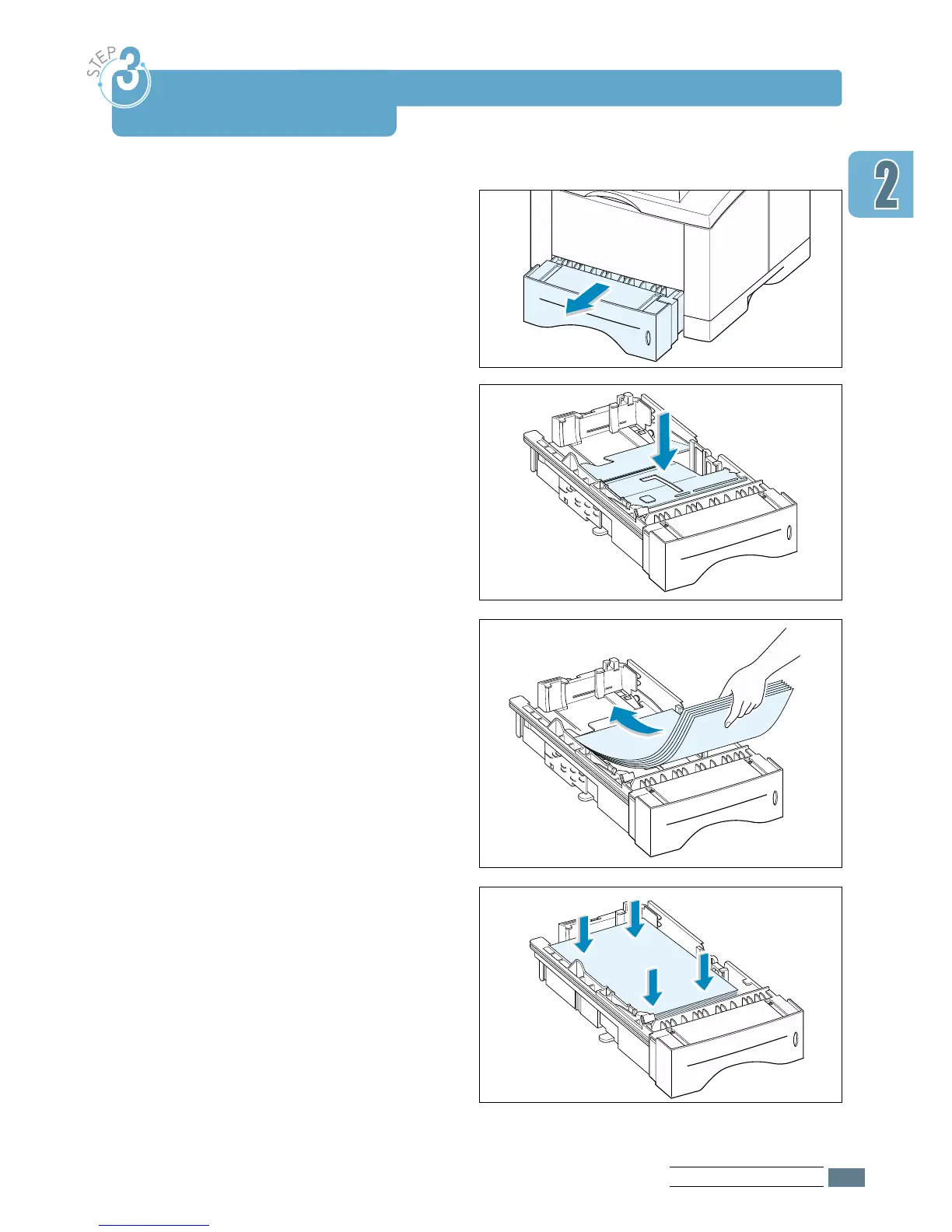 STEP 3

2