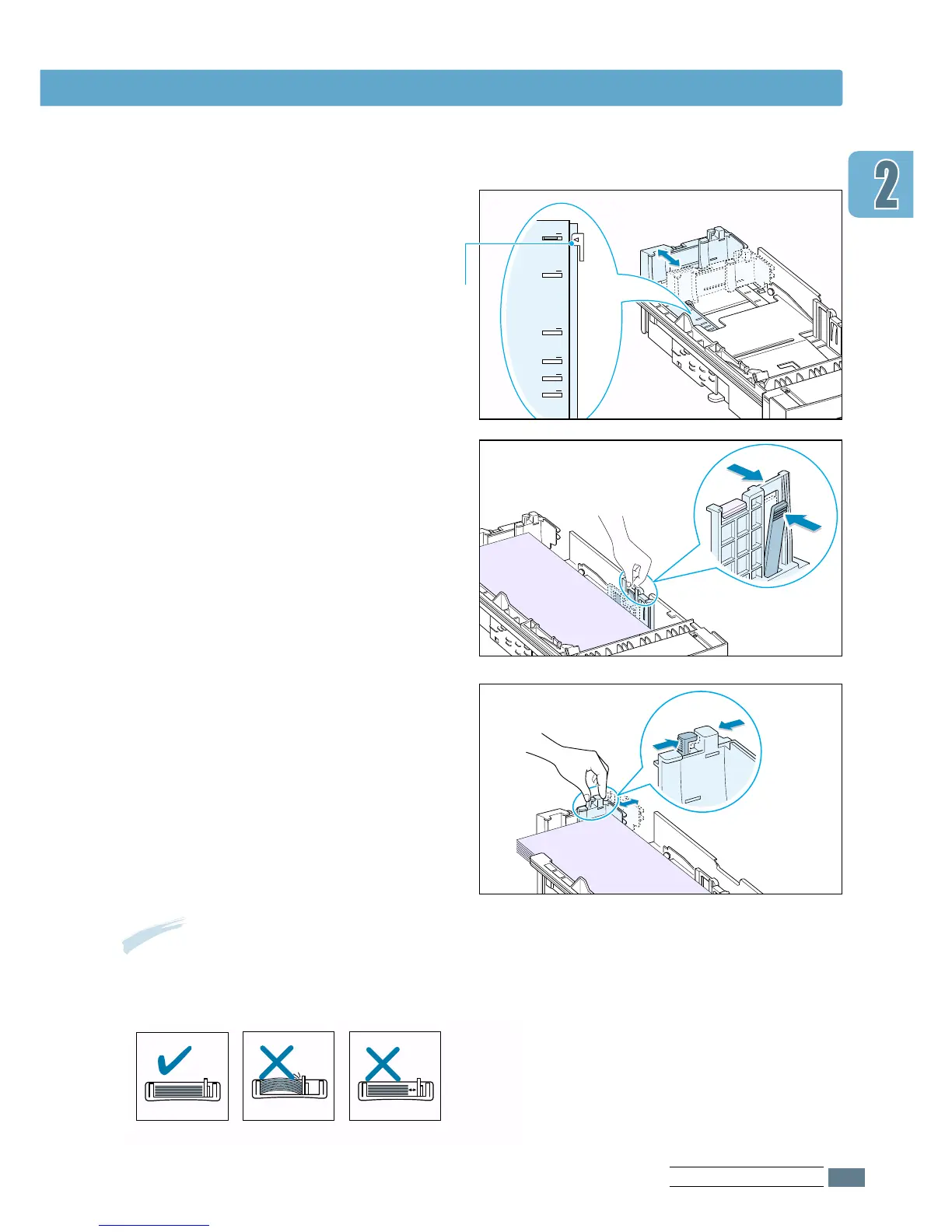 2