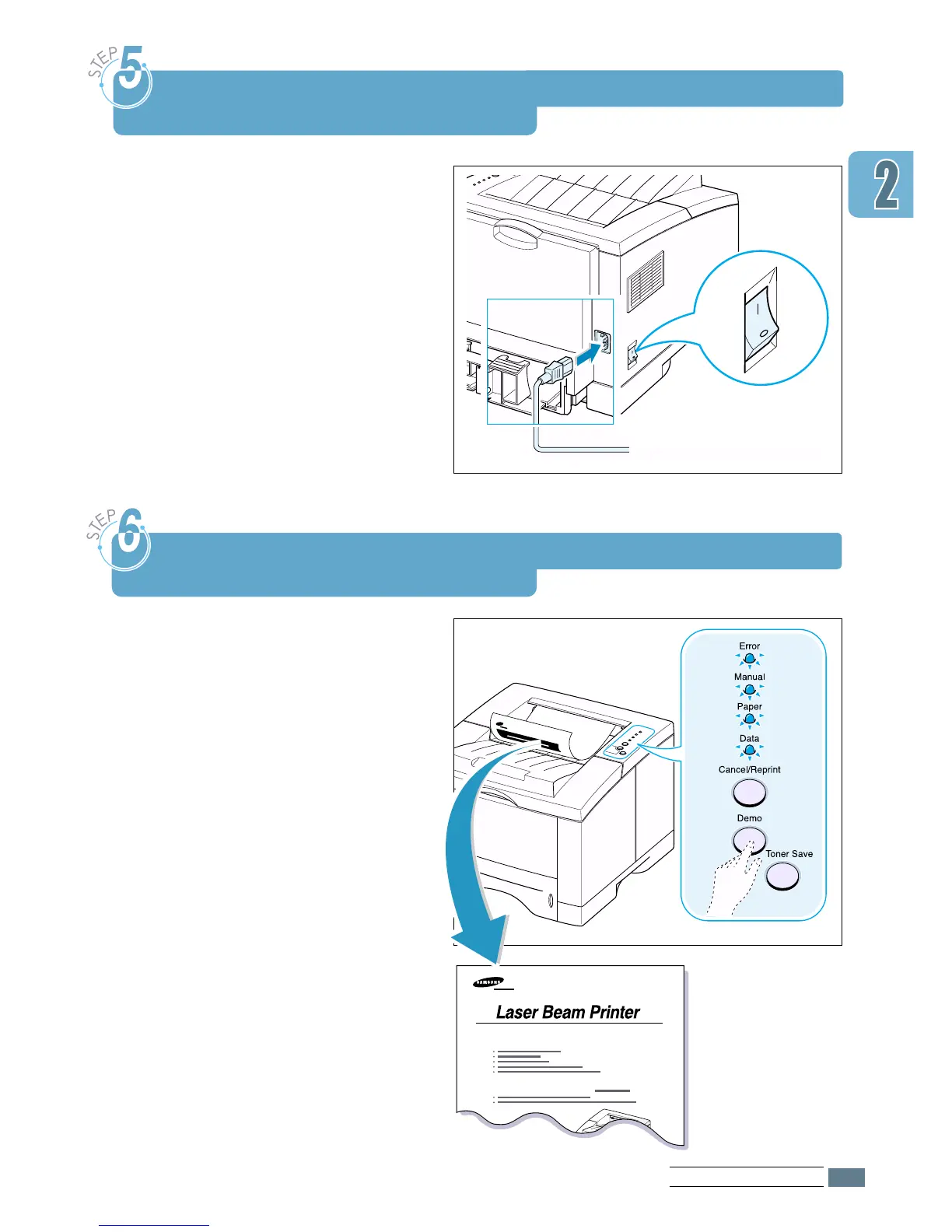 STEP 5

2

STEP 6

Error

Manual

Paper

Data

Cancel/Reprint

Demo

Toner Save

SAMSUNG

Laser Beam Printer