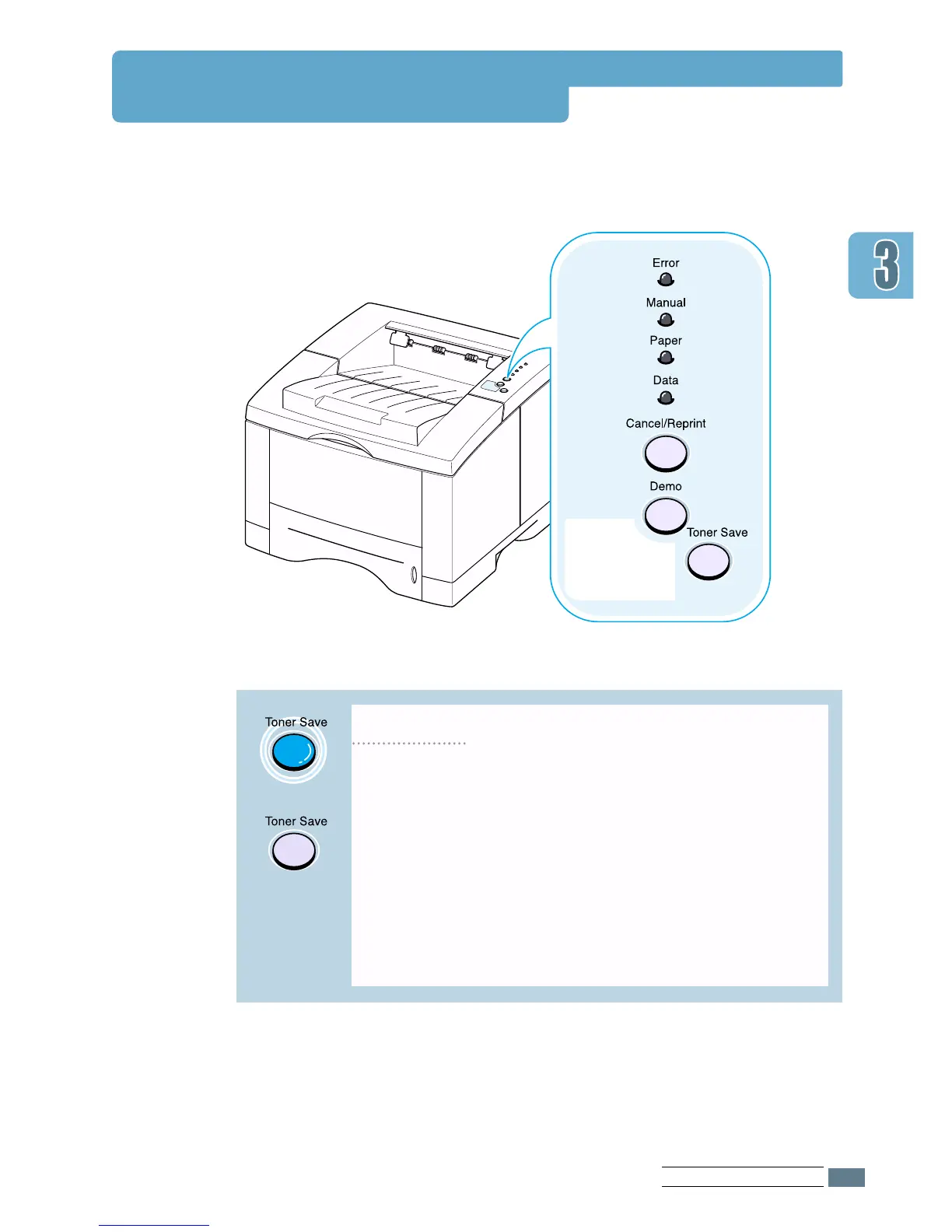 3

Error

Manual

Paper

Data

Cancel/Reprint

Demo

Toner Save

Toner Save

Toner Save