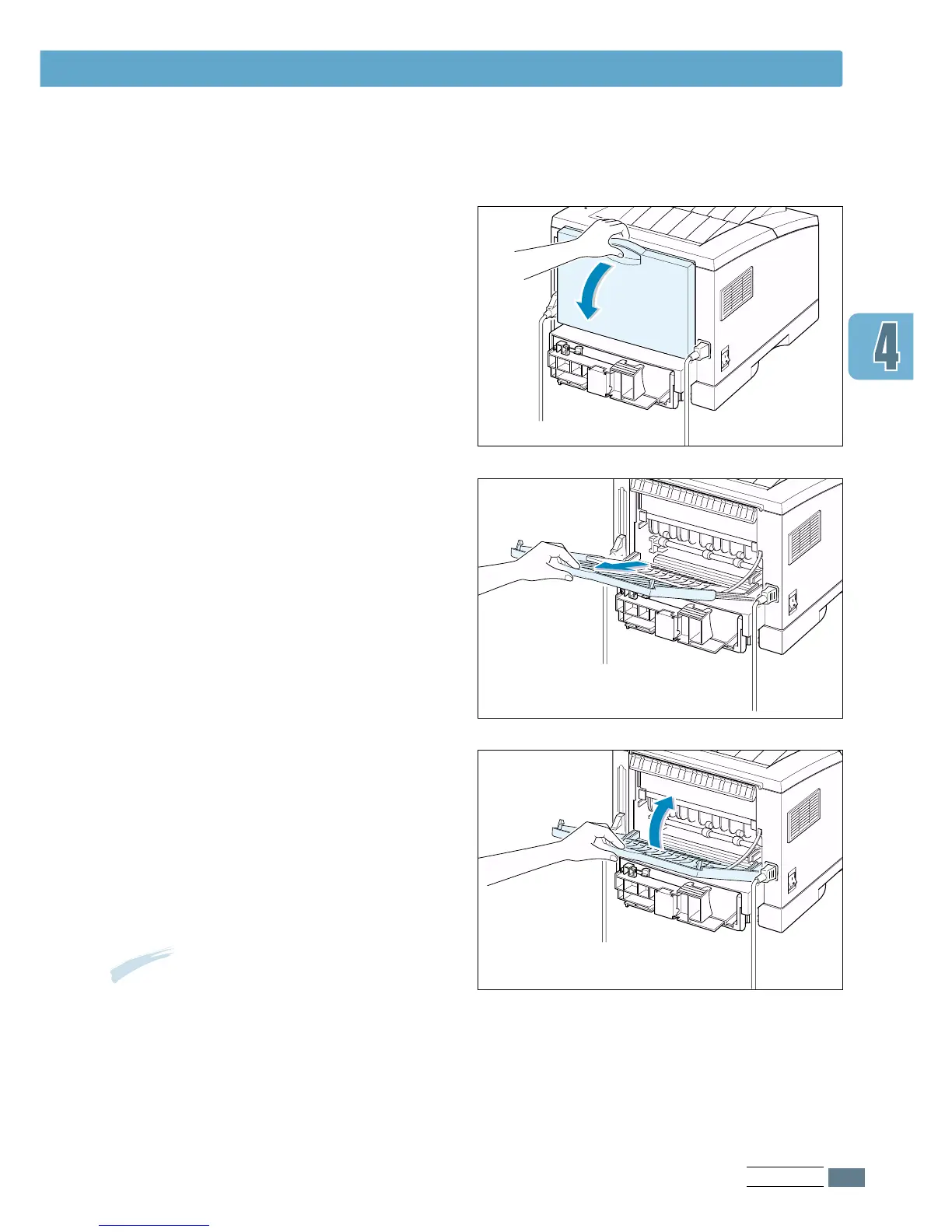 4