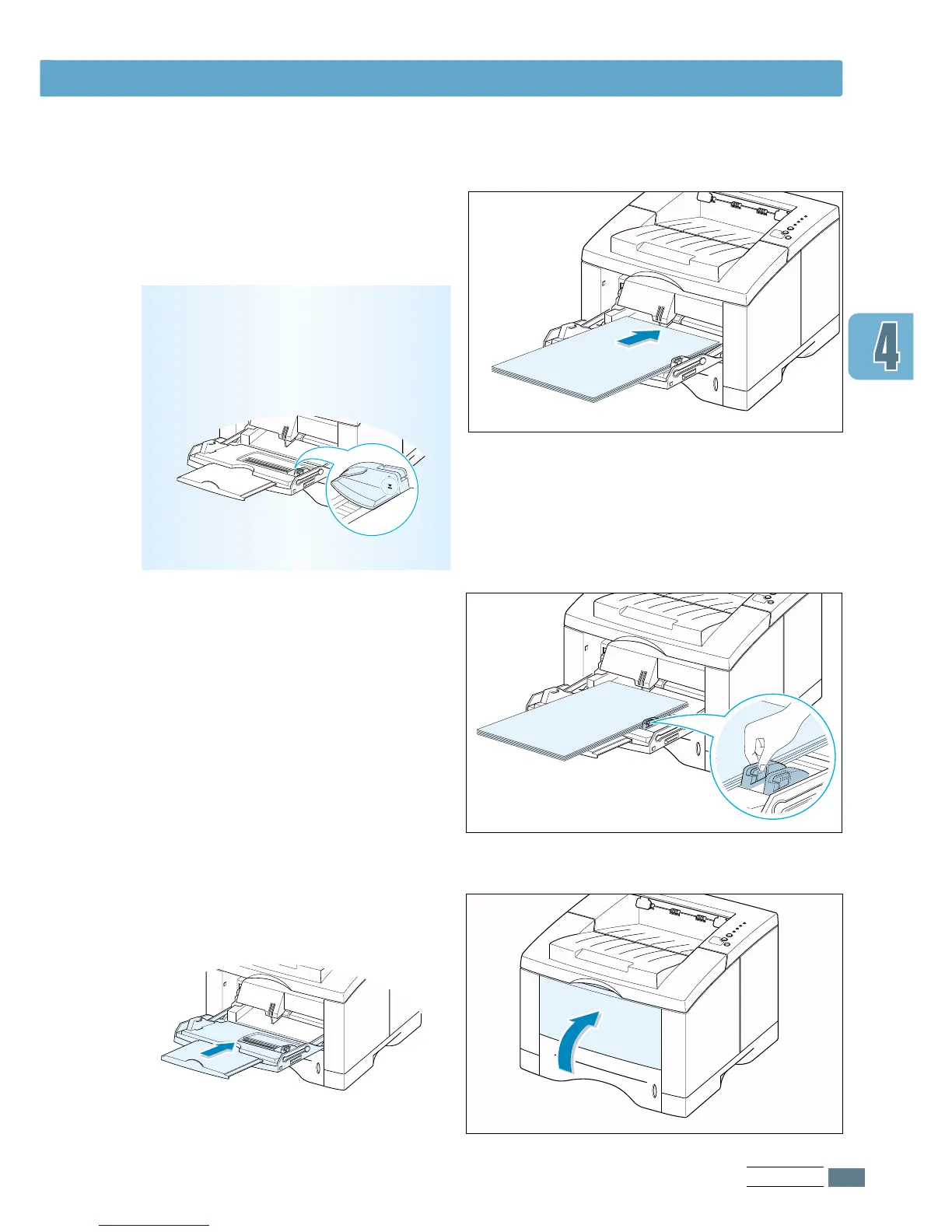 4