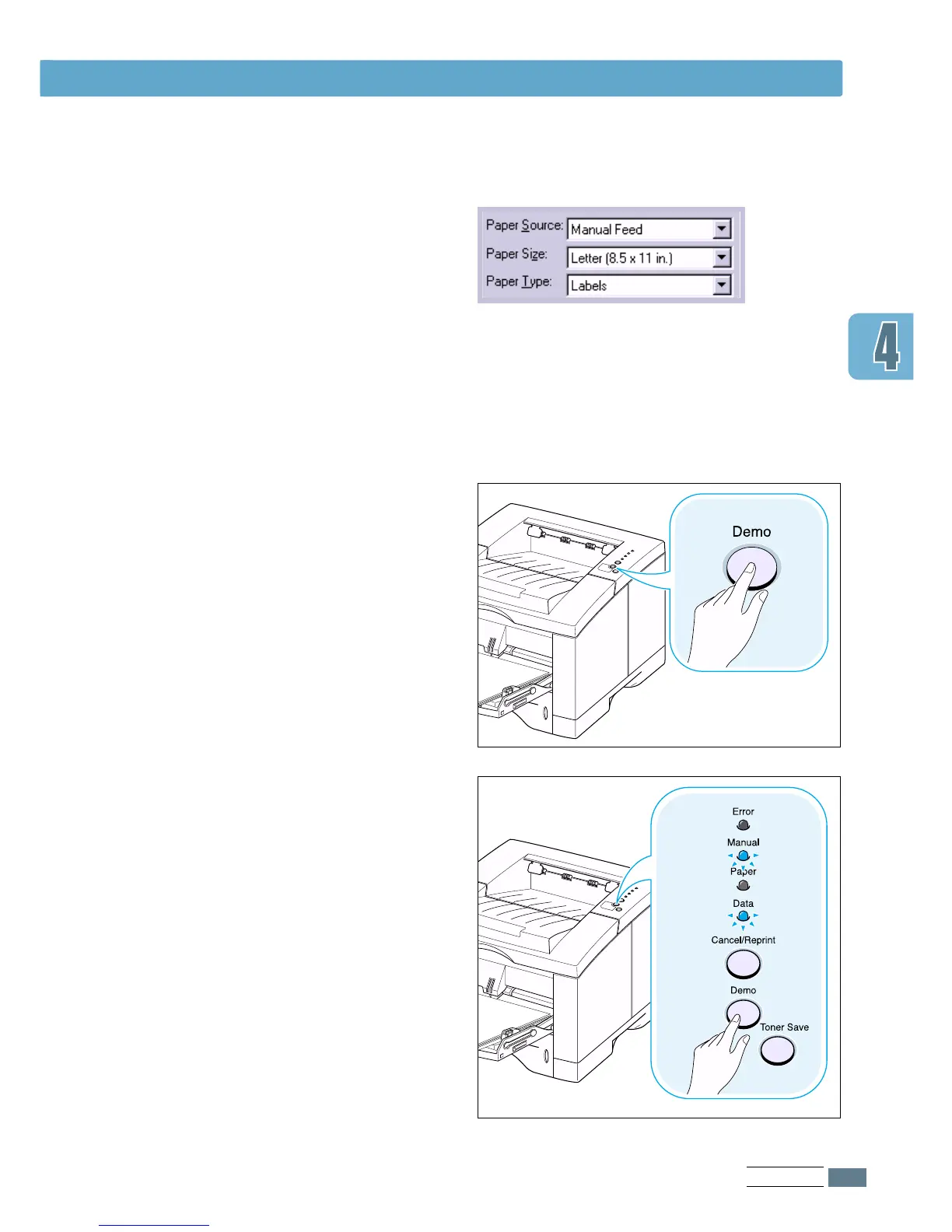 Paper Source: Manual Feed

Paper Size: Letter (8.5 x 11 in.)

Paper Type: Labels

4

Demo

Error

Manual

Paper

Data

Cancel/Reprint

Demo

Toner Save