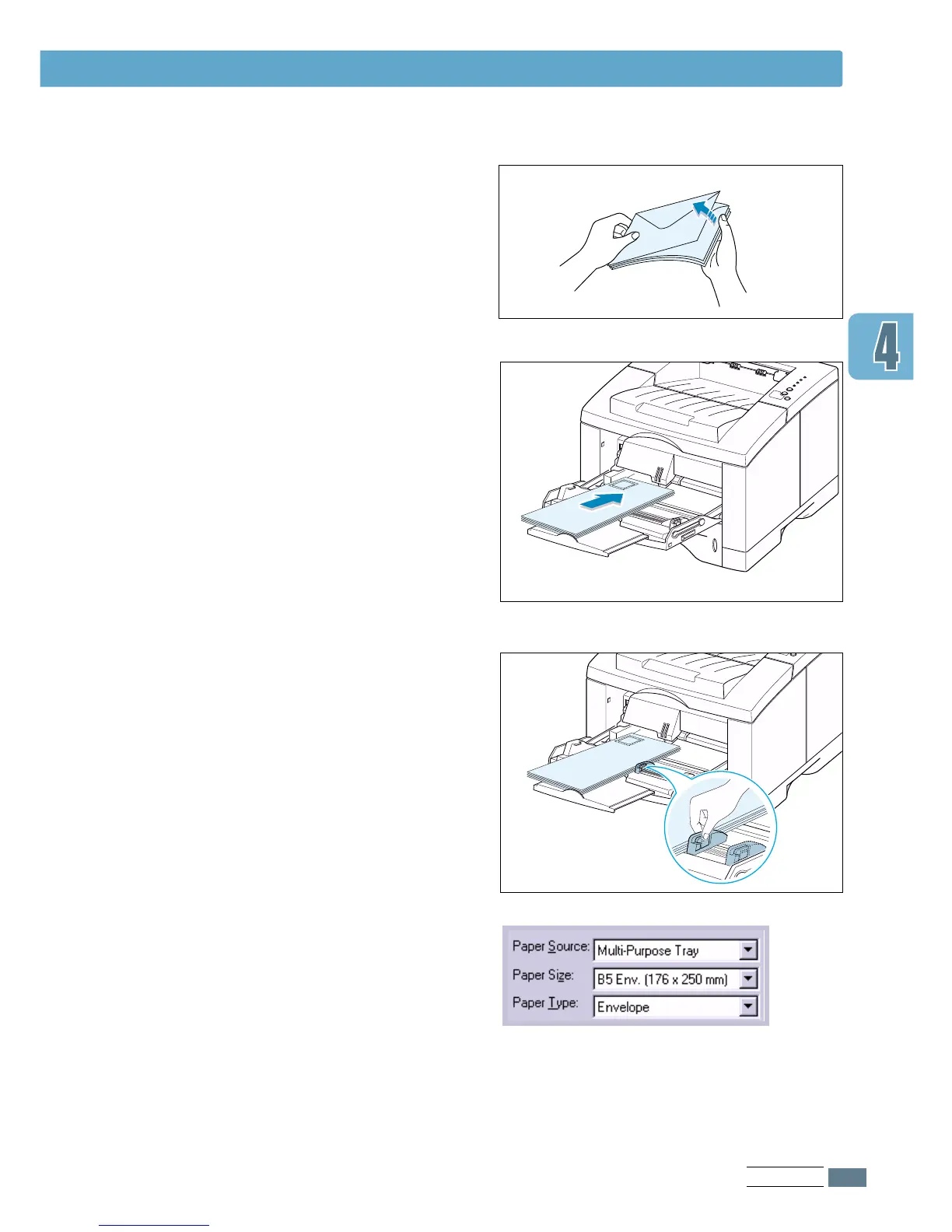 4

Paper Source: Multi-Purpose Tray
Paper Size: B5 Env. (176 x 250 mm)
Paper Type: Envelope