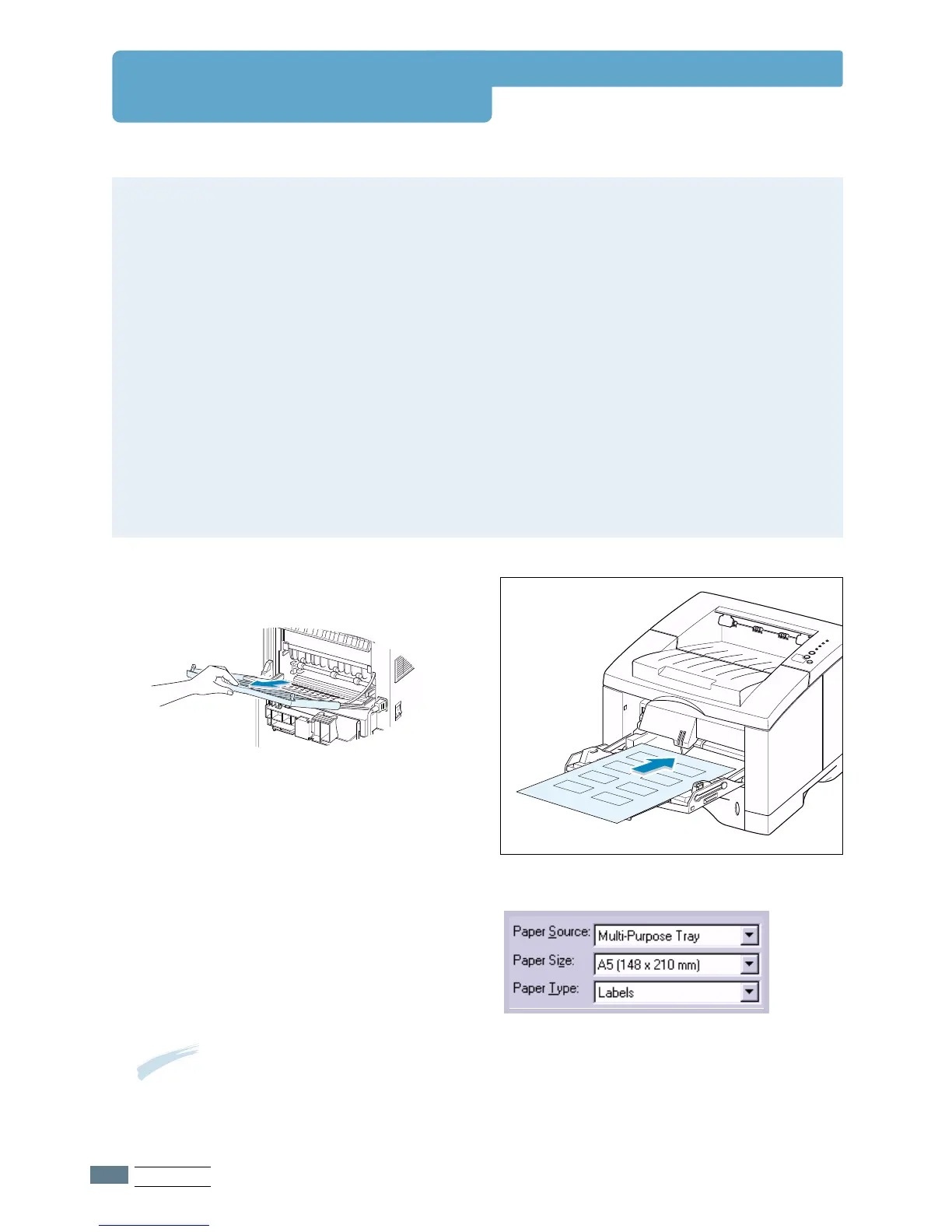 Paper Source: Multi-Purpose Tray
Paper Size: A5 (148 x 210 mm)
Paper Type: Labels