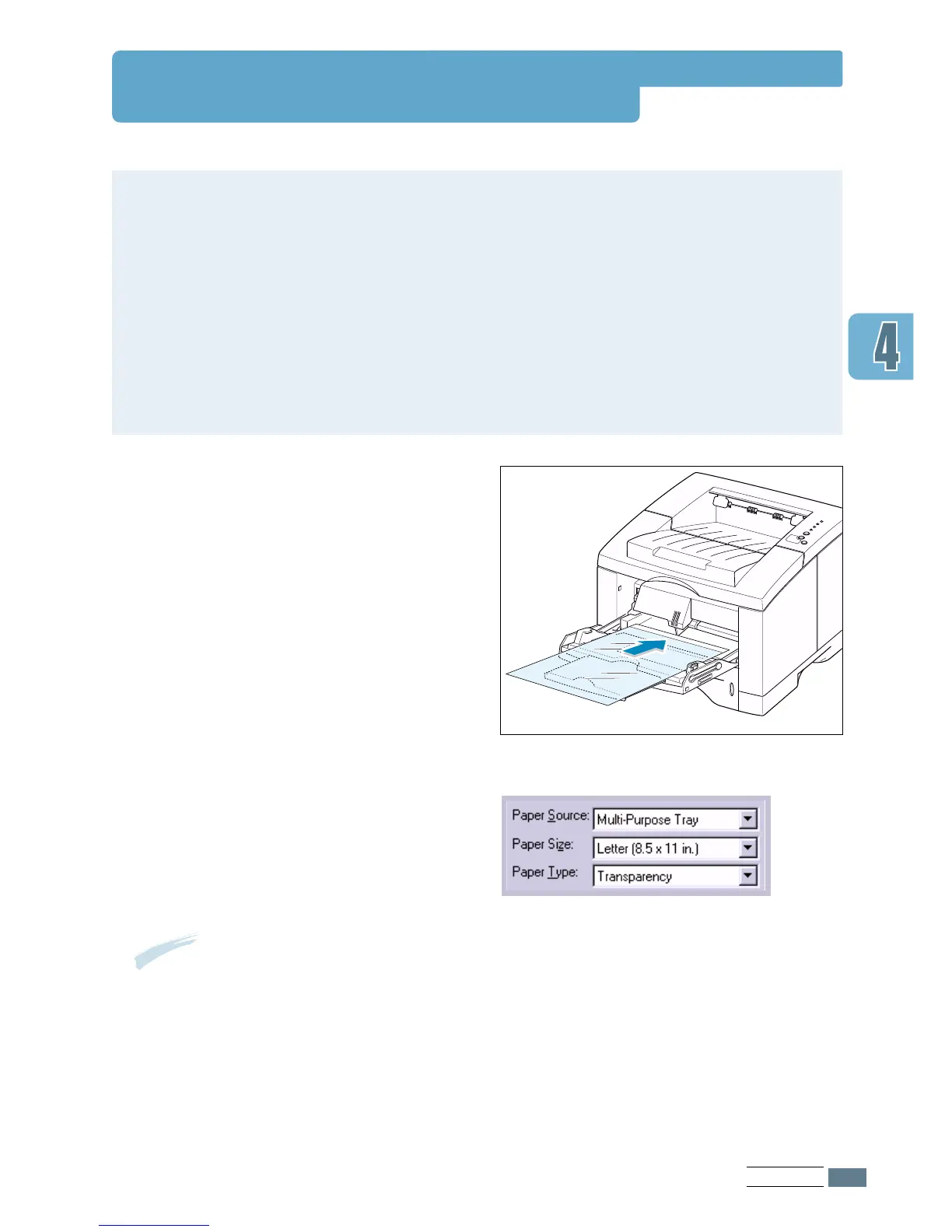 4

Paper Source: Multi-Purpose Tray
Paper Size: Letter (8.5 x 11 in.)
Paper Type: Transparency