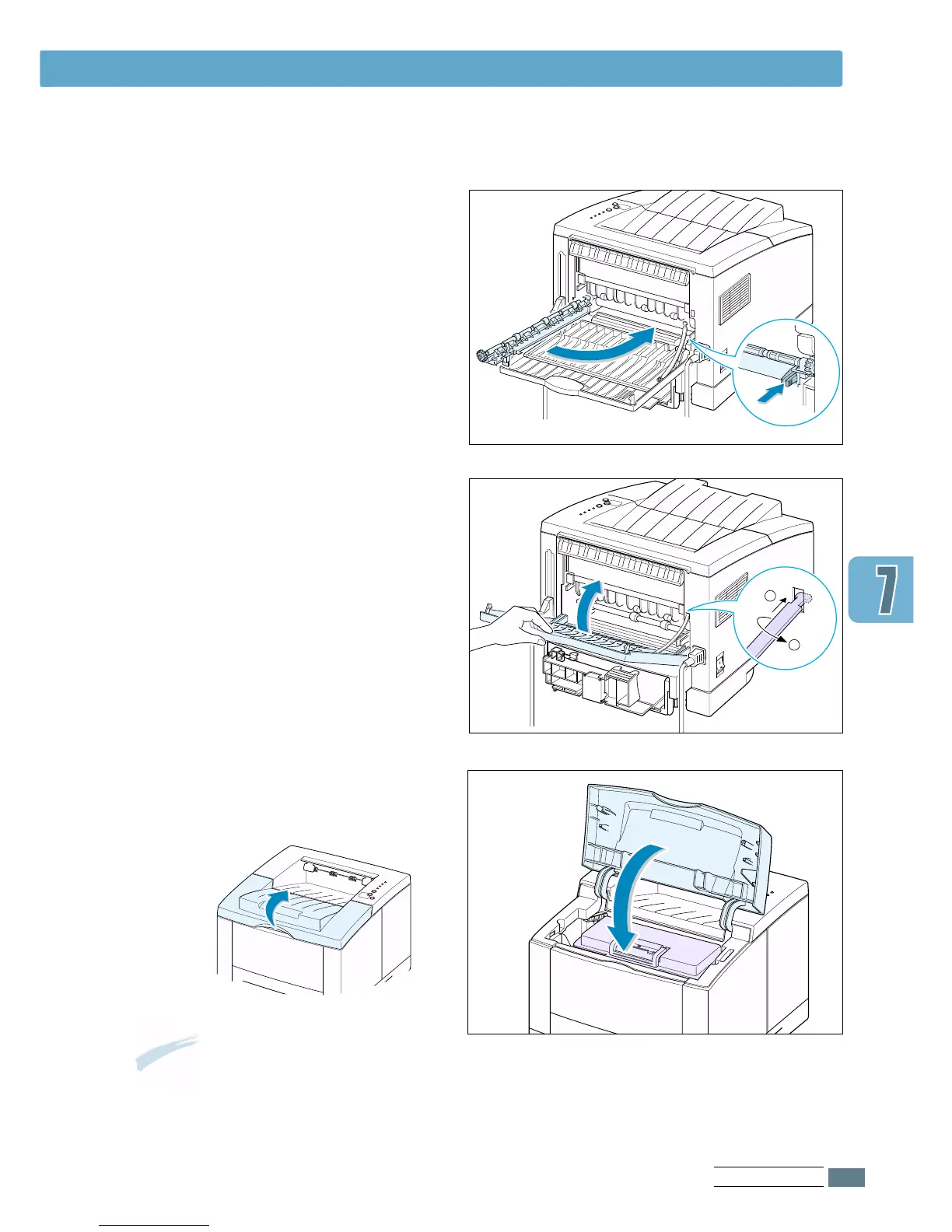 7