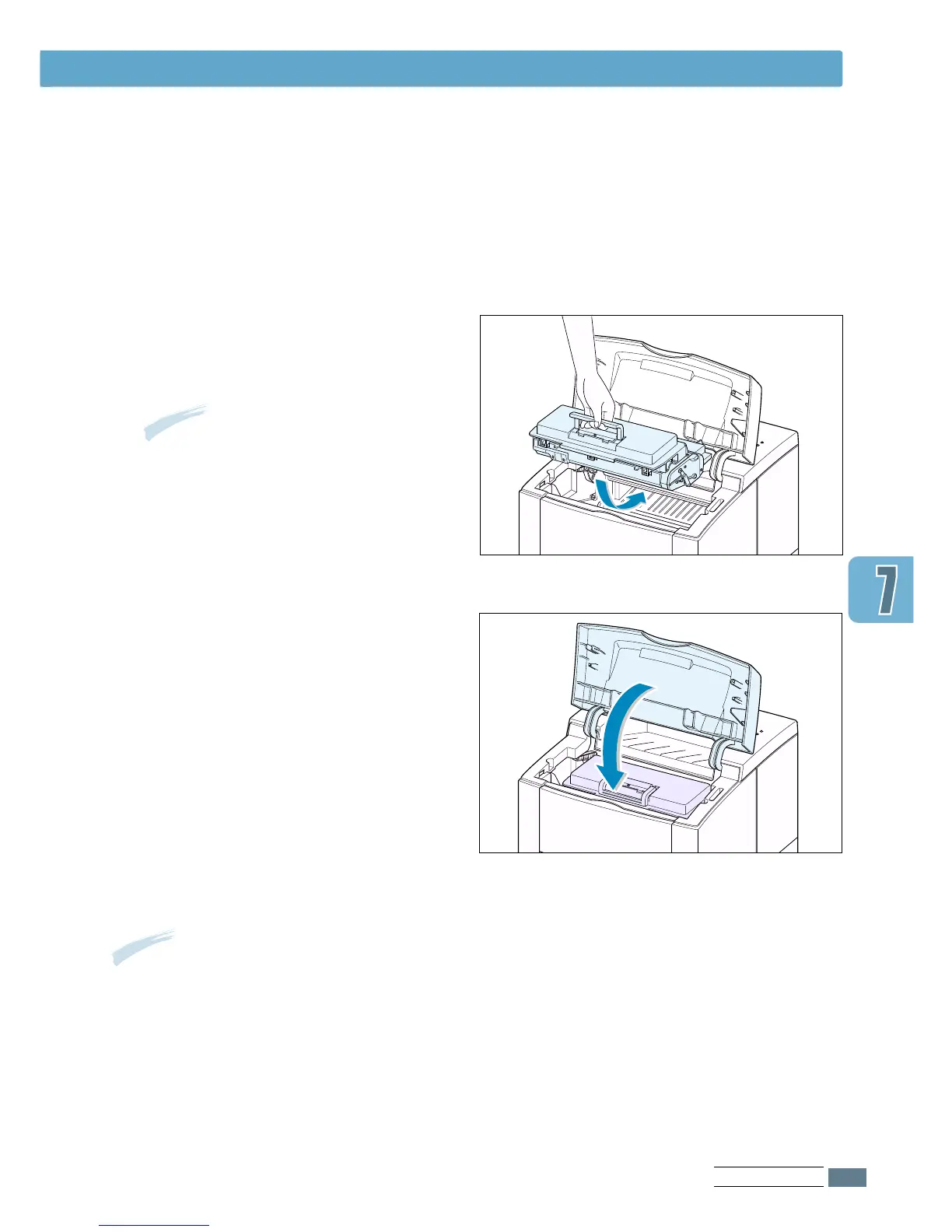 7