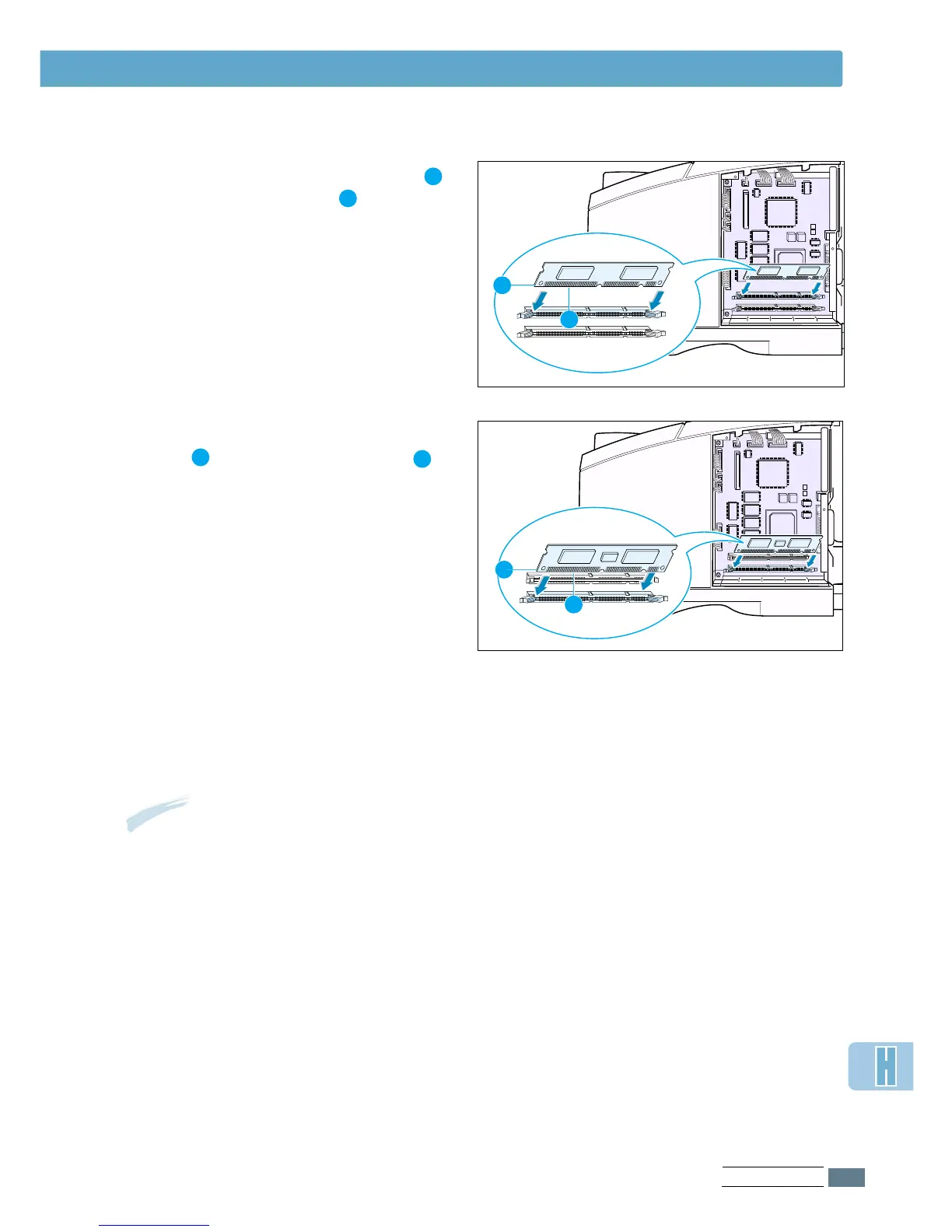 H