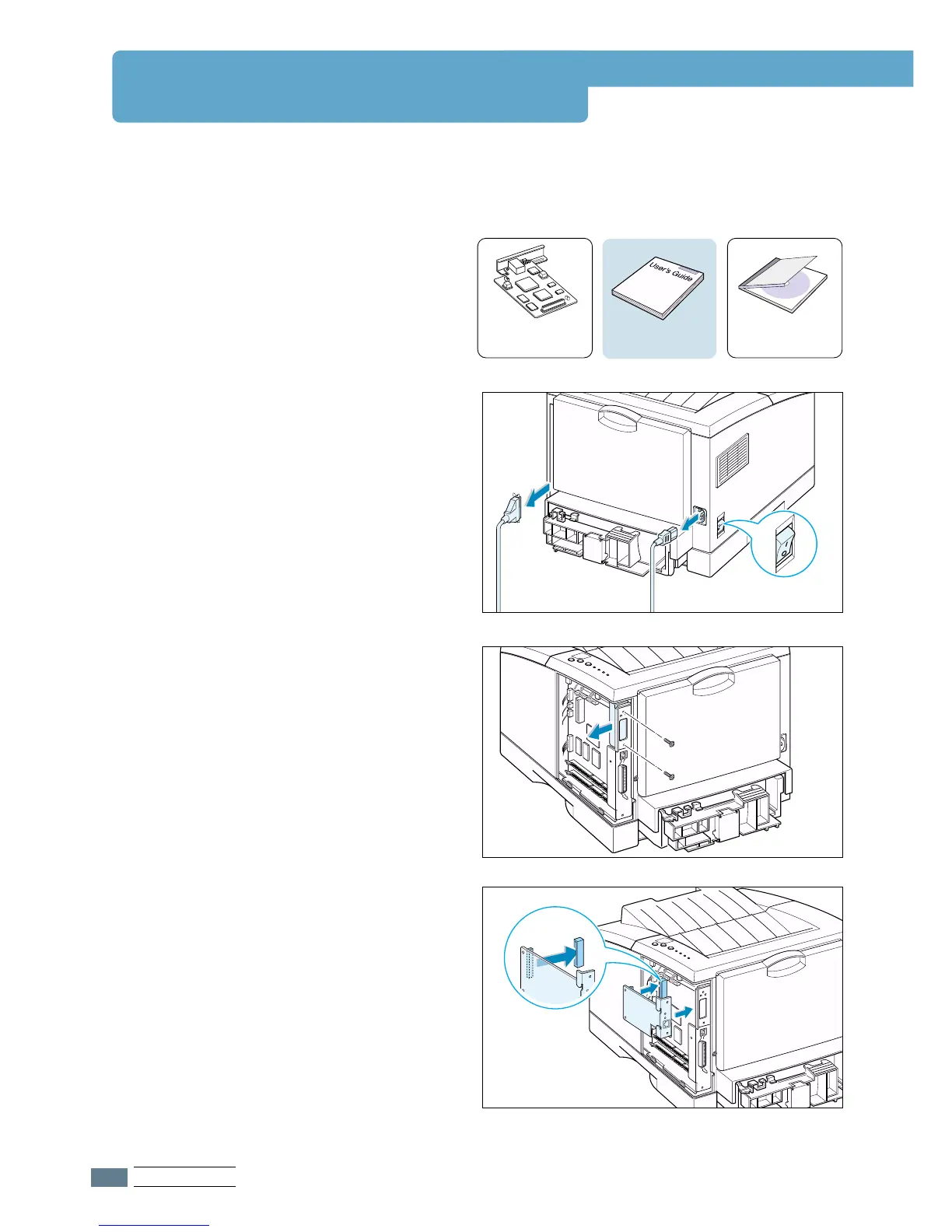 User's Guide