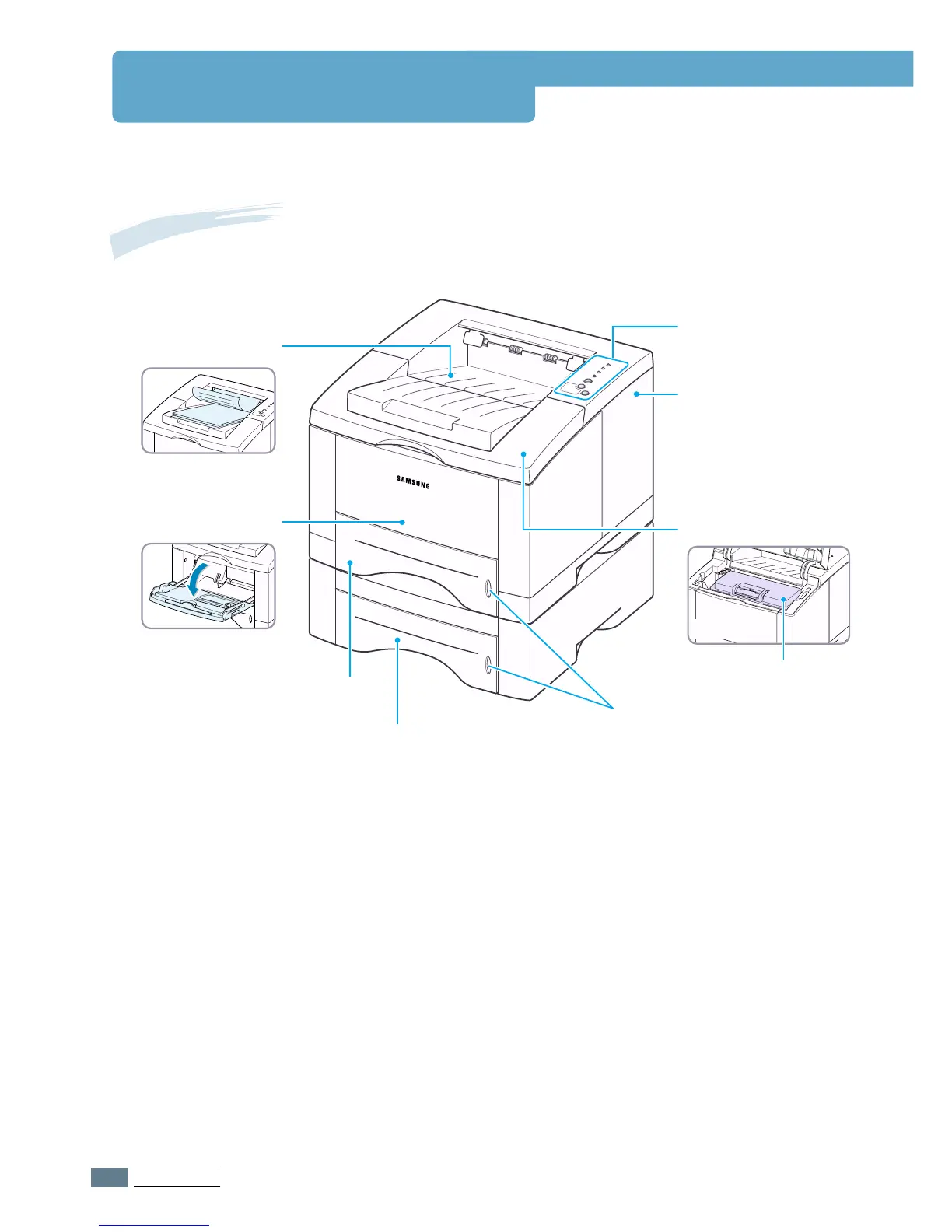 SAMSUNG