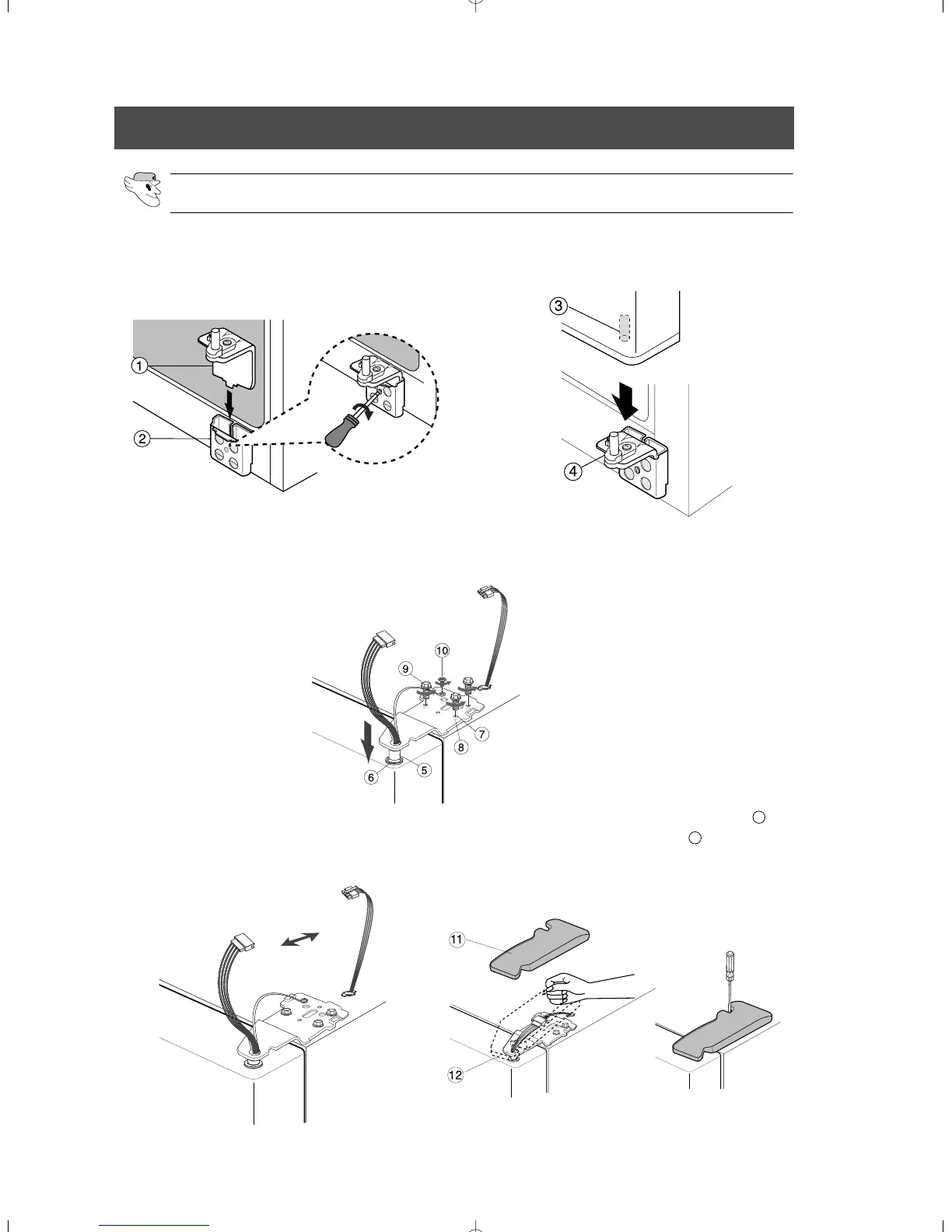 1
2
3
4
10
9
7
8
6
5
11
12