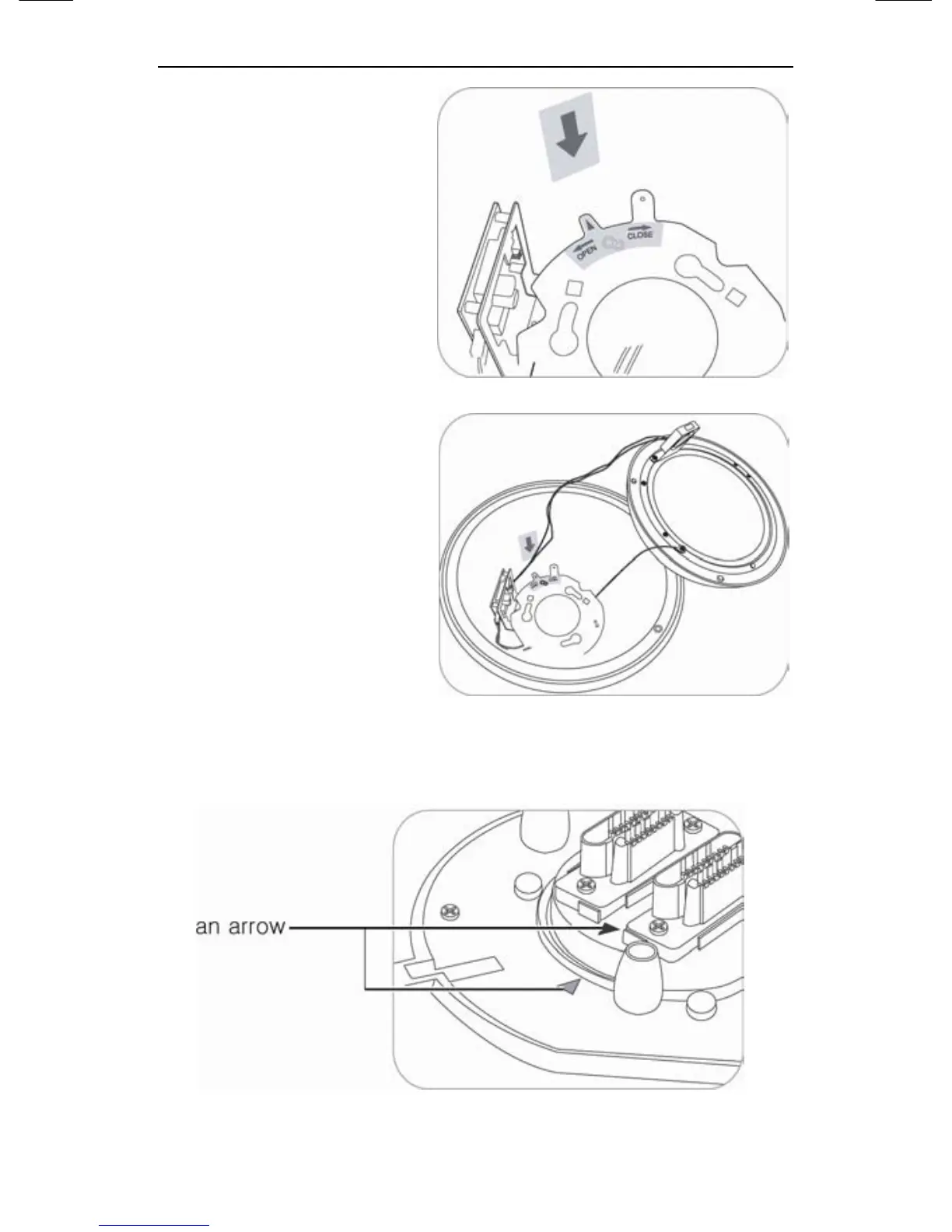 OPEN

CLOSE

an arrow