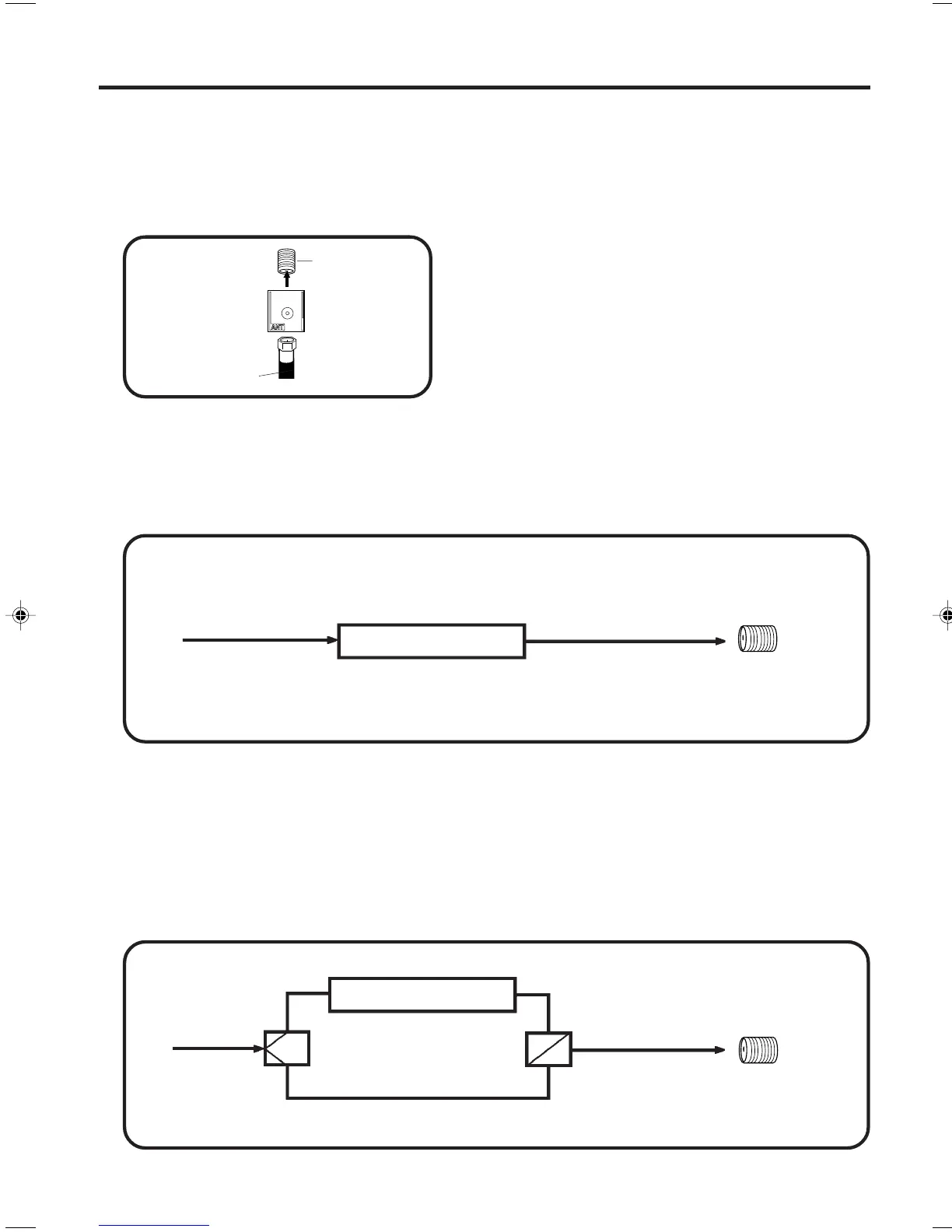 ANT