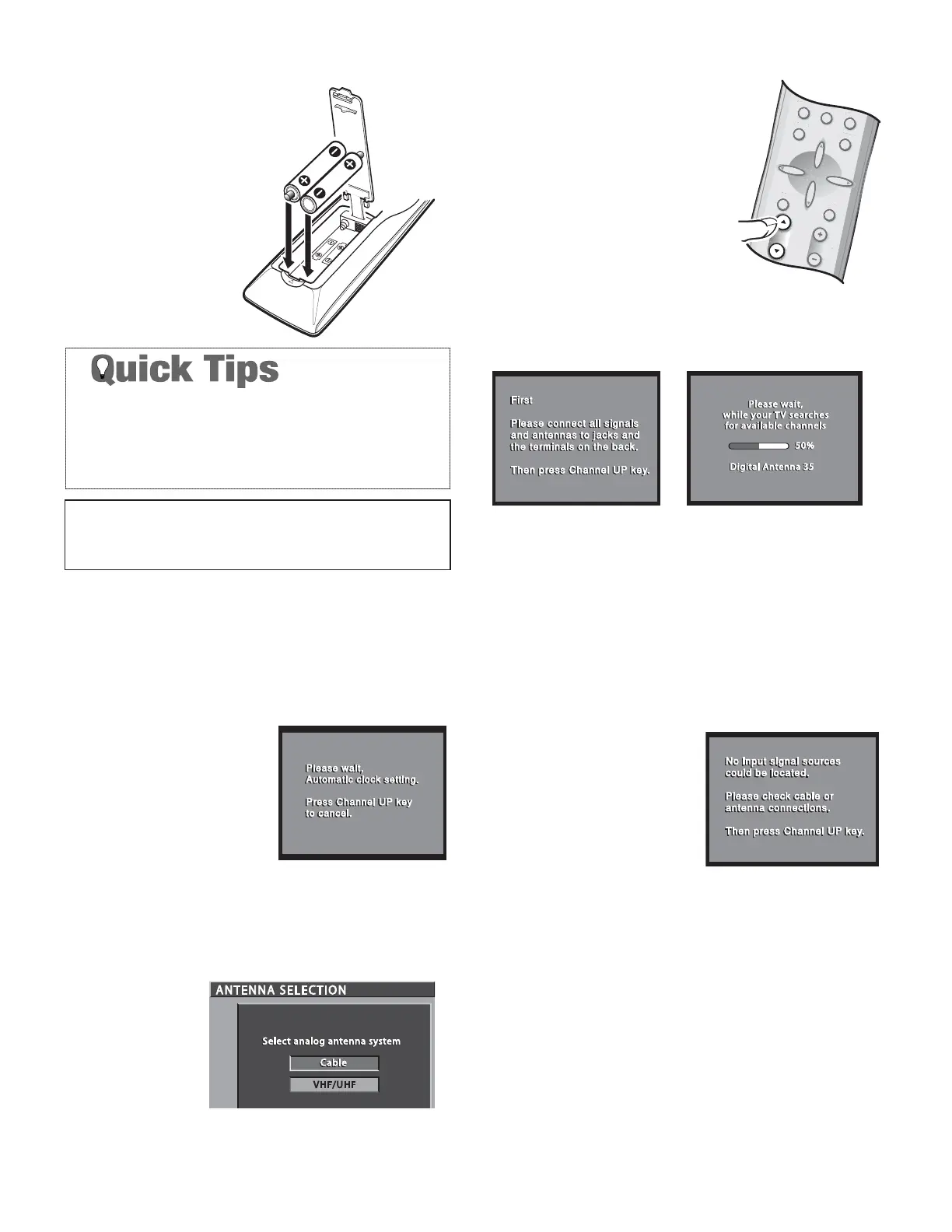 Quick Tips

First

Please connect all signals and antennas to jacks and the terminals on the back.

Then press Channel UP key.

Please wait, while your TV searches for available channels

50%

Digital Antenna 35

Please wait, Automatic clock setting.

Press Channel UP key to cancel.

No Input signal sources could be located.

Please check cable or antenna connections.

Then press Channel UP key.

ANTENNA SELECTION

Select analog antenna system

Cable

VHF/UHF