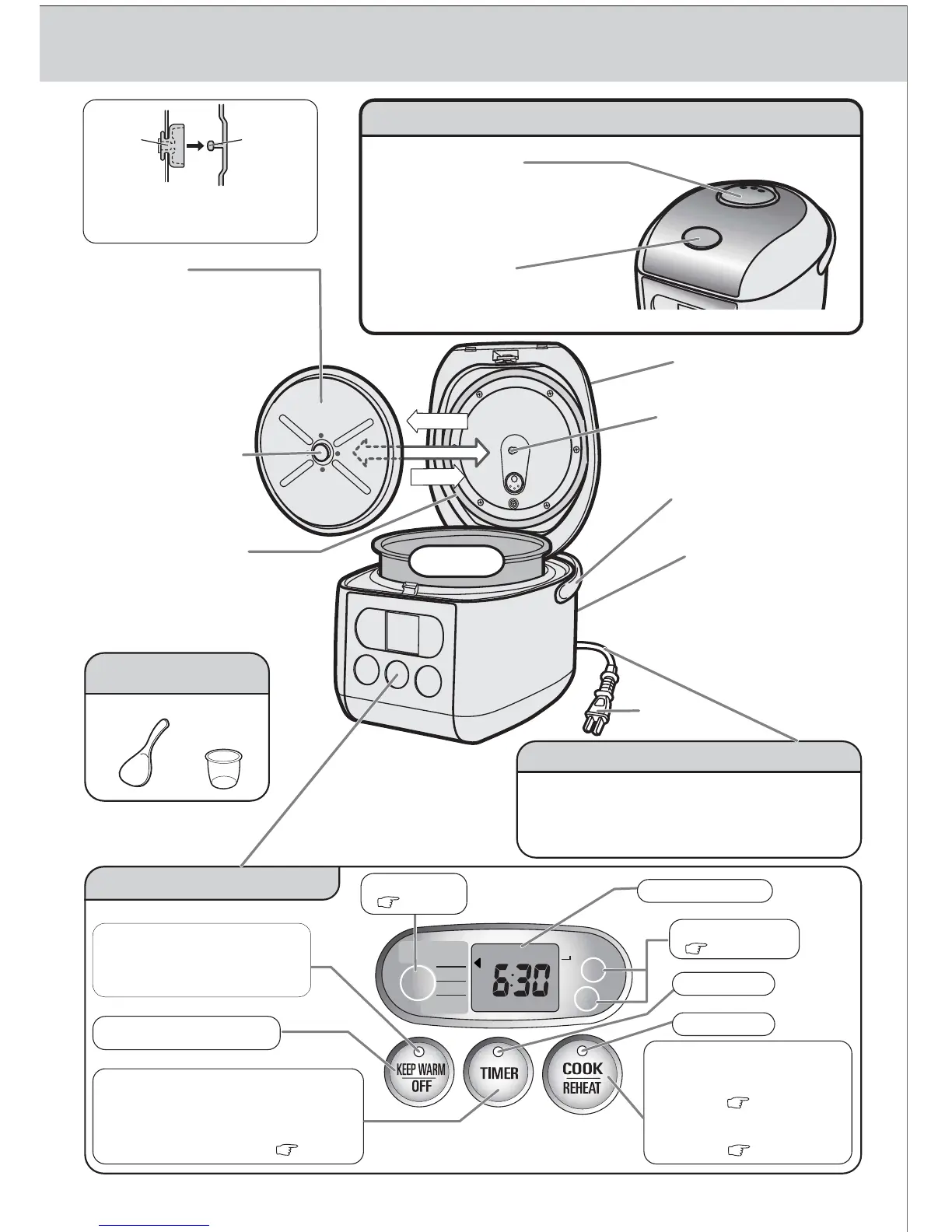 6:30

KEEP WARM
OFF

TIMER

COOK
REHEAT