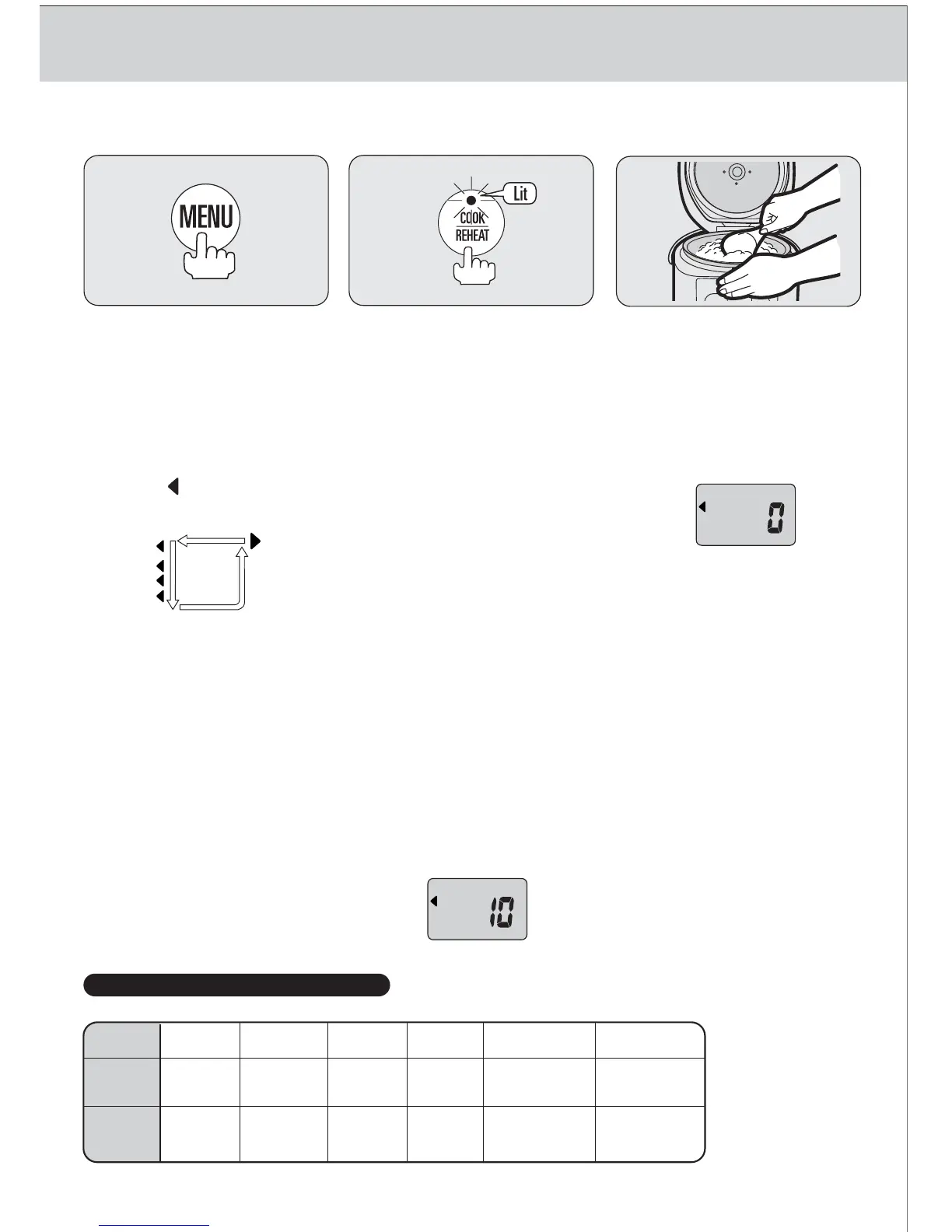 MENU

Lit

COOK
REHEAT

0

10