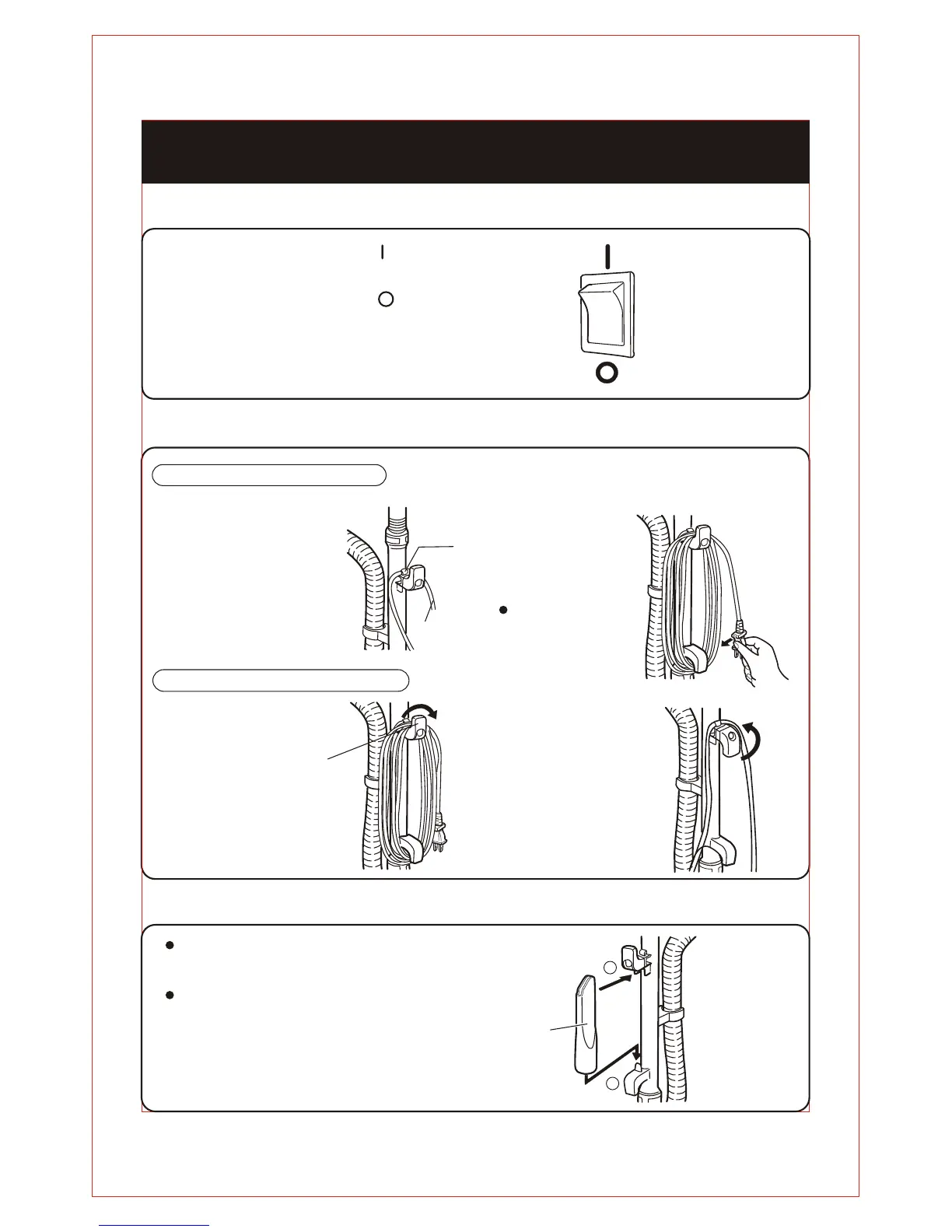 I

O

I

O