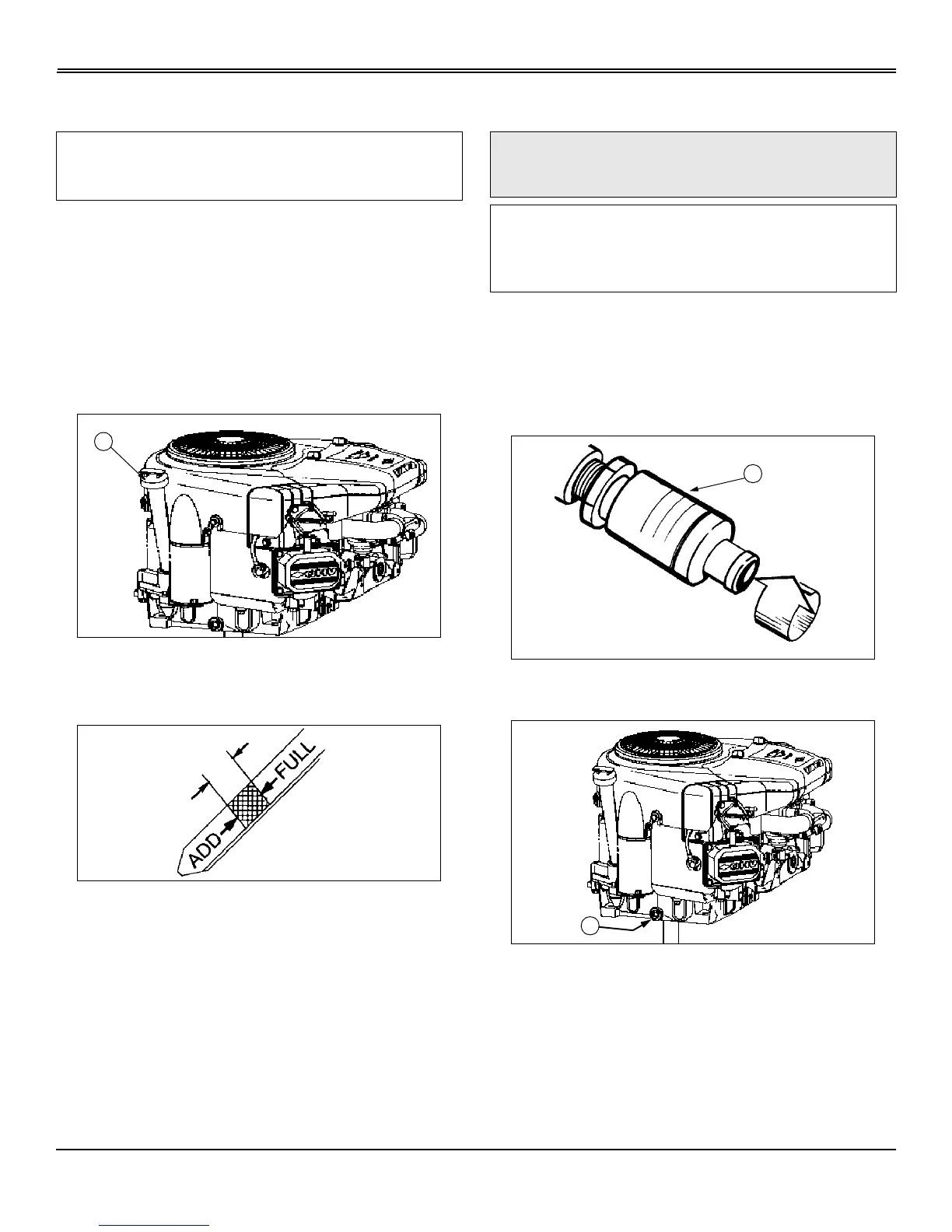 FULL

ADD