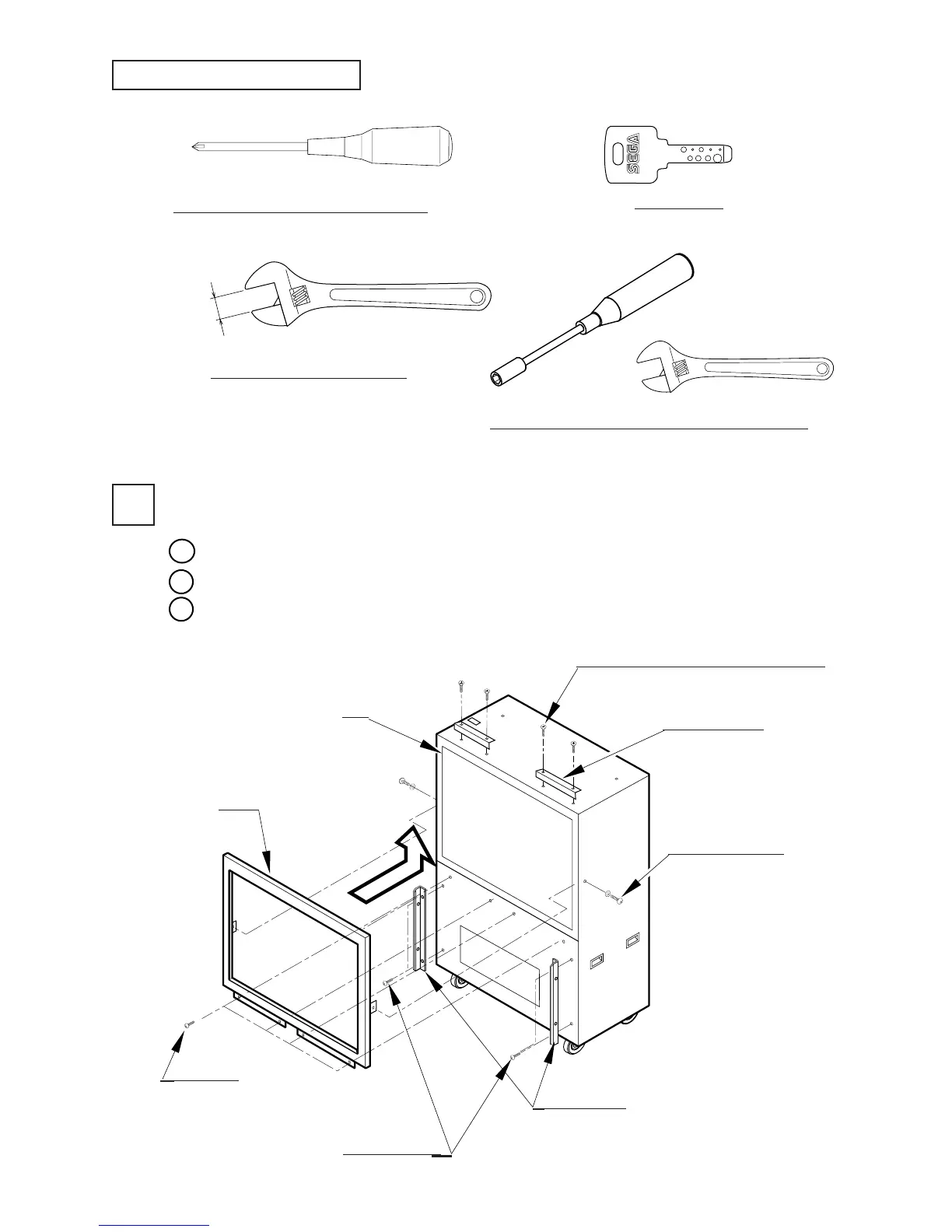 SEGA