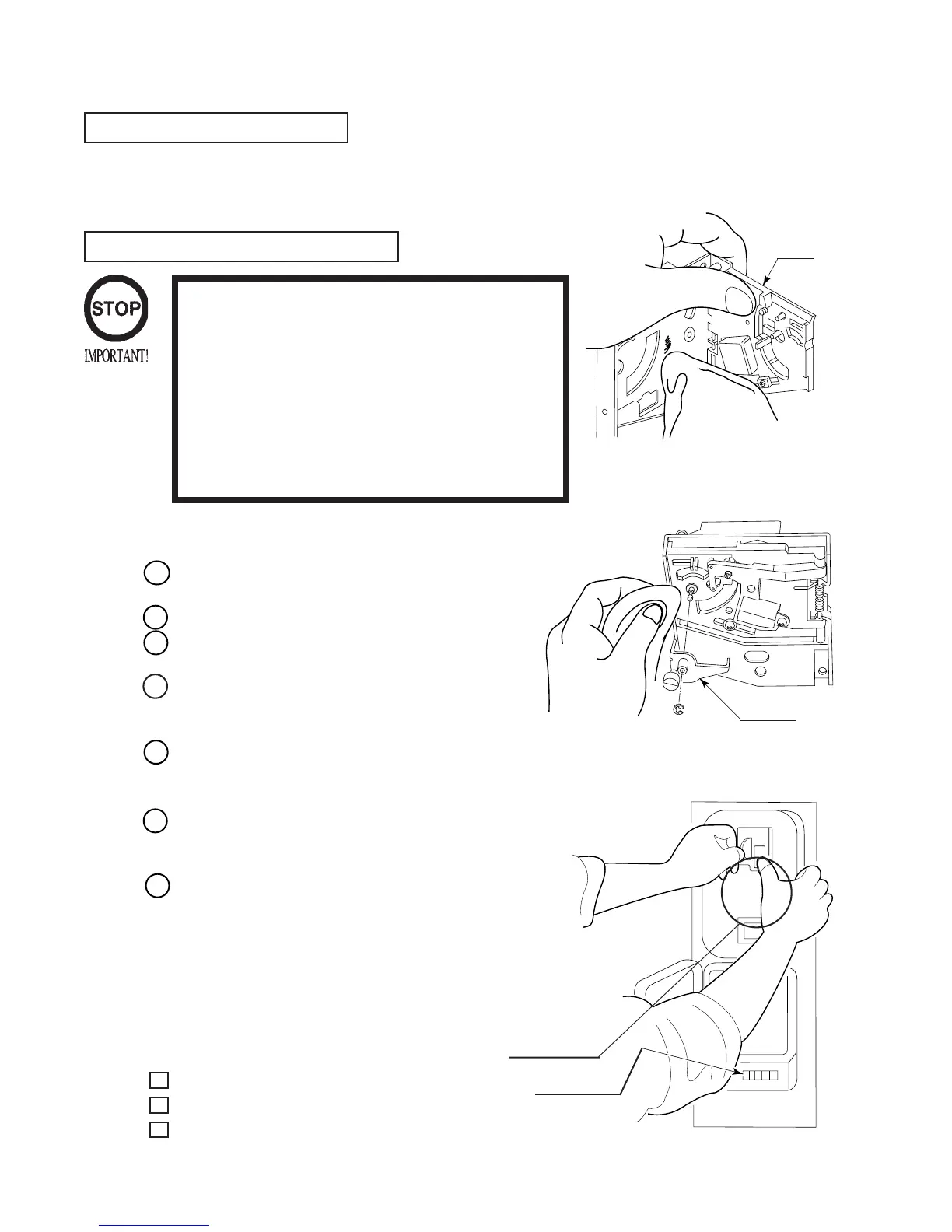 STOP

IMPORTANT!