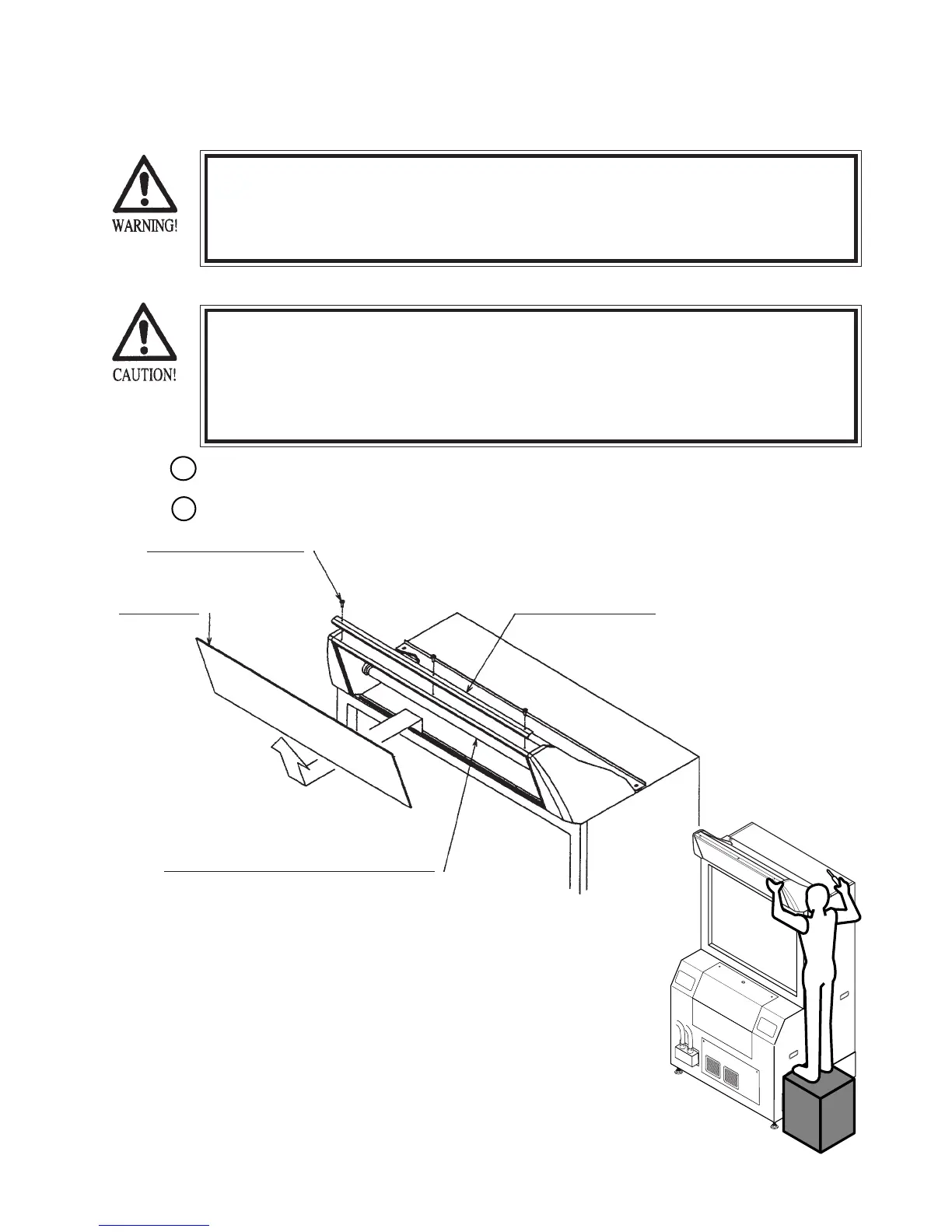 WARNING!

CAUTION!