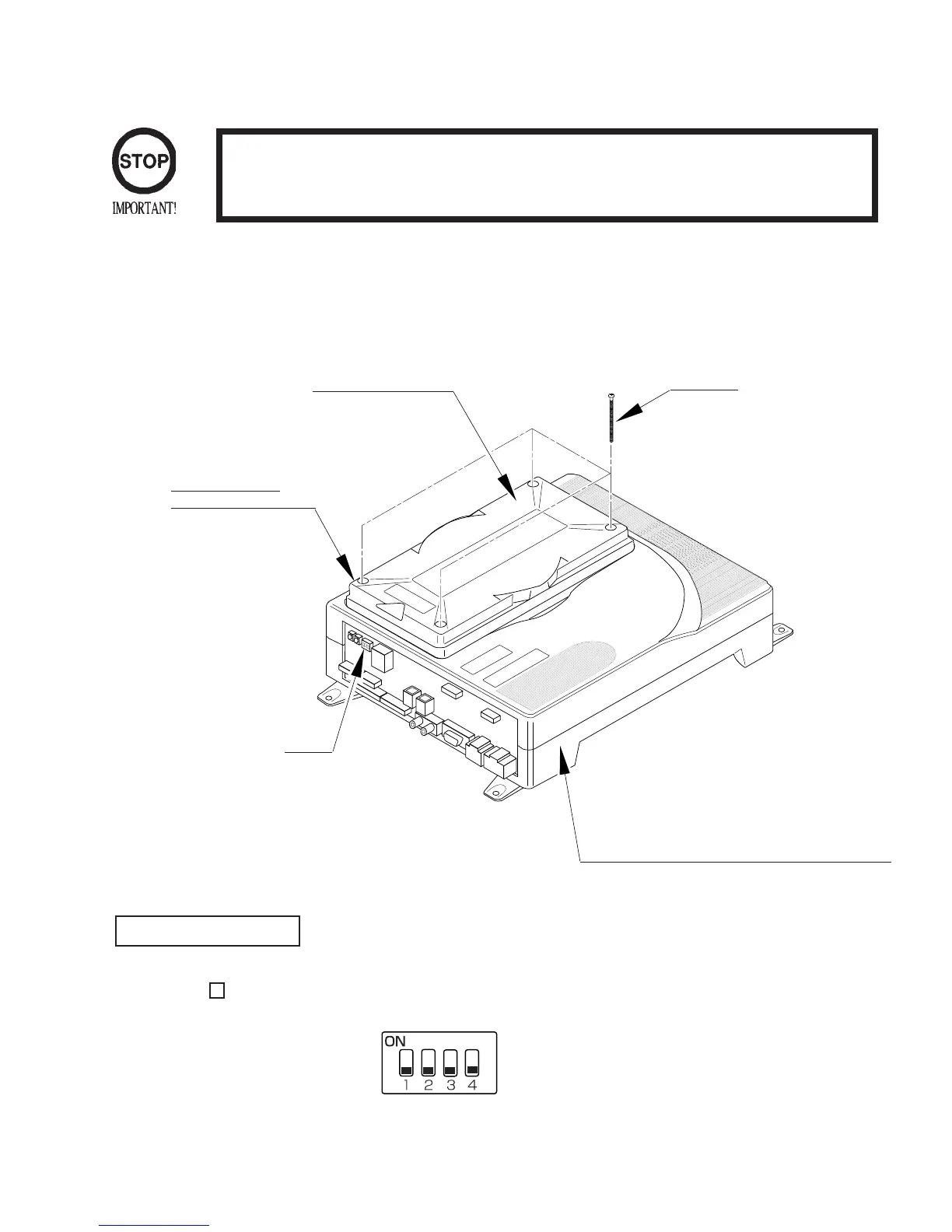 STOP
IMPORTANT!

ON
1 2 3 4