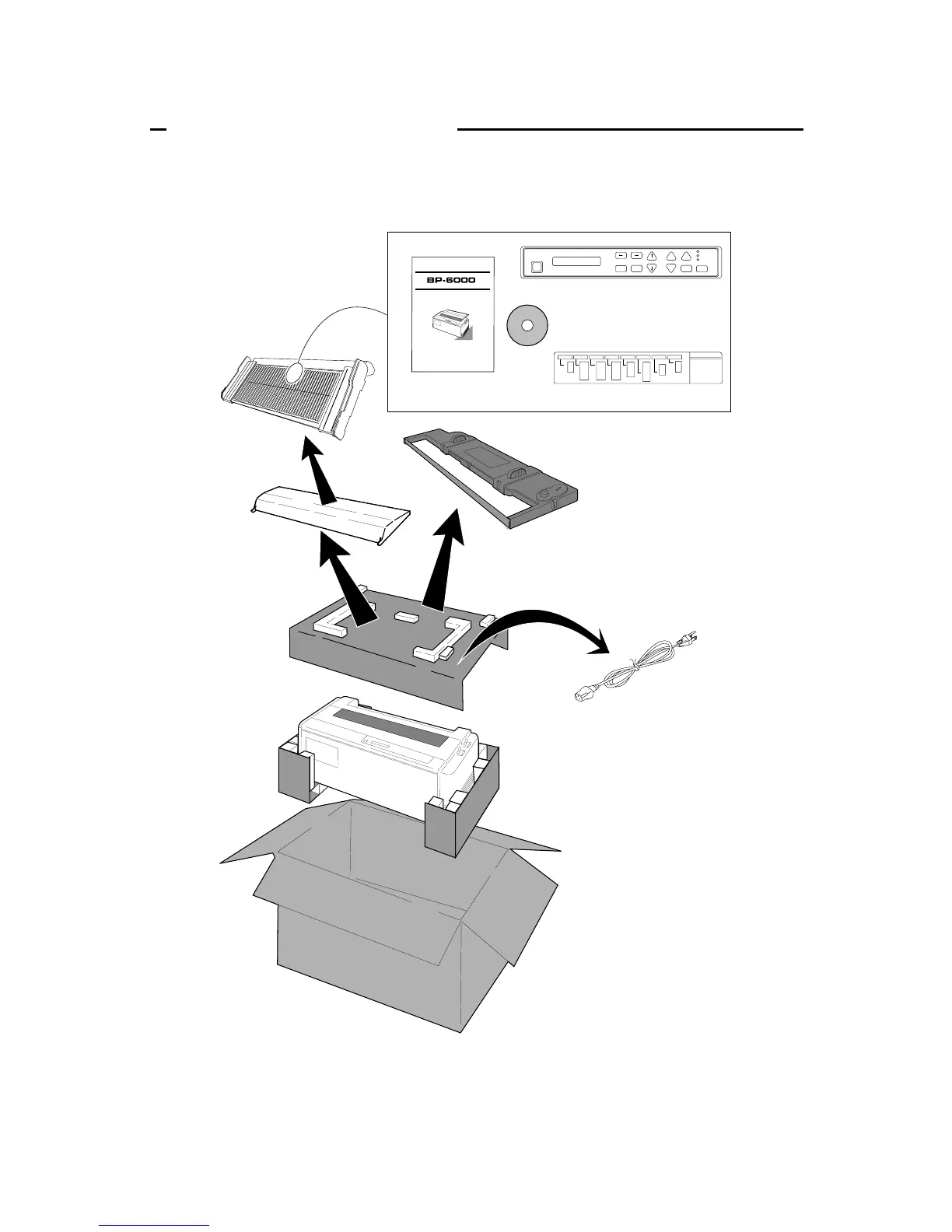 BP-6000