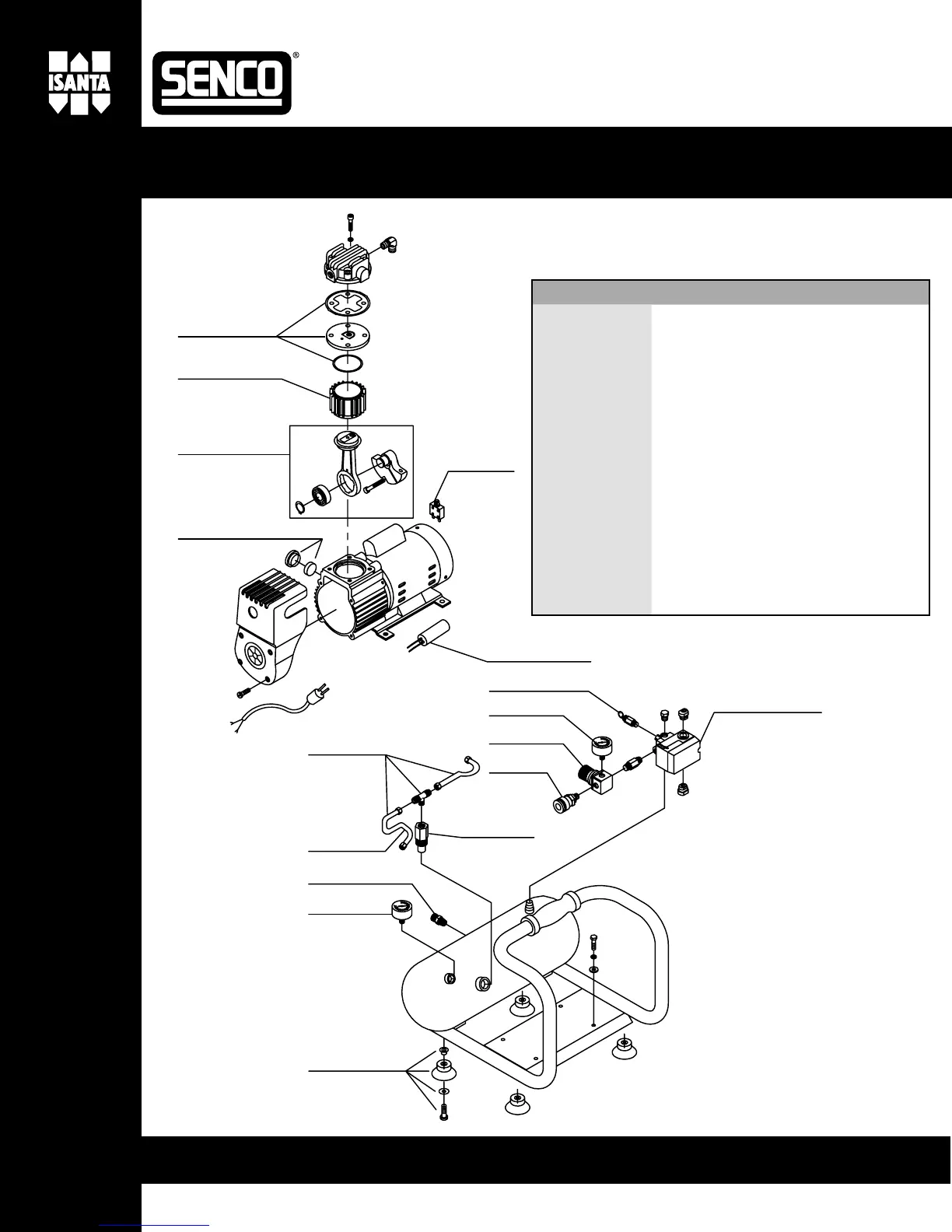 ISANTA

SENCO®