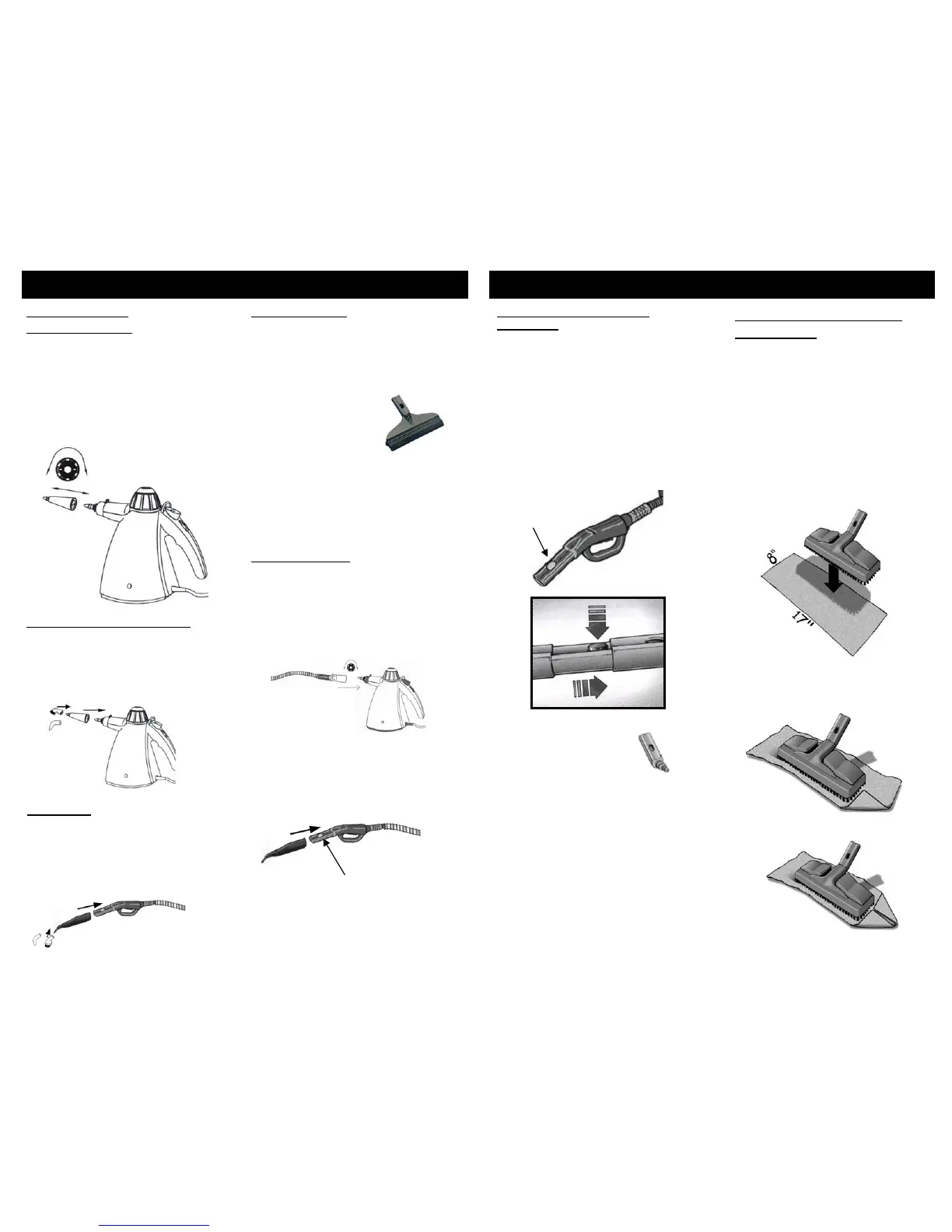 8"

17"