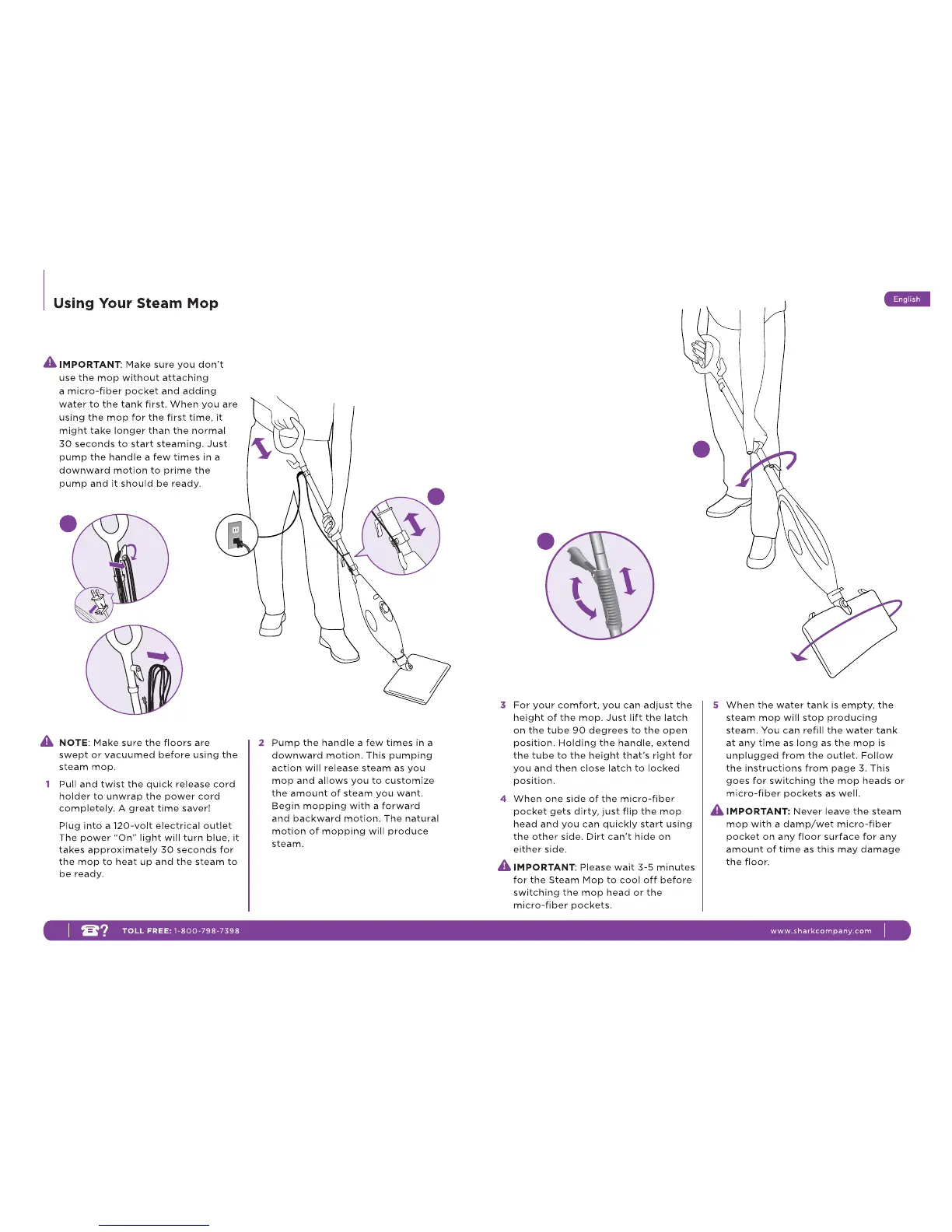 Using Your Steam Mop

English

IMPORTANT: Make sure you don't use the mop without attaching a micro-fiber pocket and adding water to the tank first. When you are using the mop for the first time, it might take longer than the normal 30 seconds to start steaming. Just pump the handle a few times in a downward motion to prime the pump and it should be ready.

NOTE: Make sure the floors are swept or vacuumed before using the steam mop.

1 Pull and twist the quick release cord holder to unwrap the power cord completely. A great time saver!

Plug into a 120-volt electrical outlet The power "On" light will turn blue, it takes approximately 30 seconds for the mop to heat up and the steam to be ready.

2 Pump the handle a few times in a downward motion. This pumping action will release steam as you mop and allows you to customize the amount of steam you want. Begin mopping with a forward and backward motion. The natural motion of mopping will produce steam.

3 For your comfort, you can adjust the height of the mop. Just lift the latch on the tube 90 degrees to the open position. Holding the handle, extend the tube to the height that's right for you and then close latch to locked position.

4 When one side of the micro-fiber pocket gets dirty, just flip the mop head and you can quickly start using the other side. Dirt can't hide on either side.

IMPORTANT: Please wait 3-5 minutes for the Steam Mop to cool off before switching the mop head or the micro-fiber pockets.

5 When the water tank is empty, the steam mop will stop producing steam. You can refill the water tank at any time as long as the mop is unplugged from the outlet. Follow the instructions from page 3. This goes for switching the mop heads or micro-fiber pockets as well.

IMPORTANT: Never leave the steam mop with a damp/wet micro-fiber pocket on any floor surface for any amount of time as this may damage the floor.

TOLL FREE: 1-800-798-7398

www.sharkcompany.com