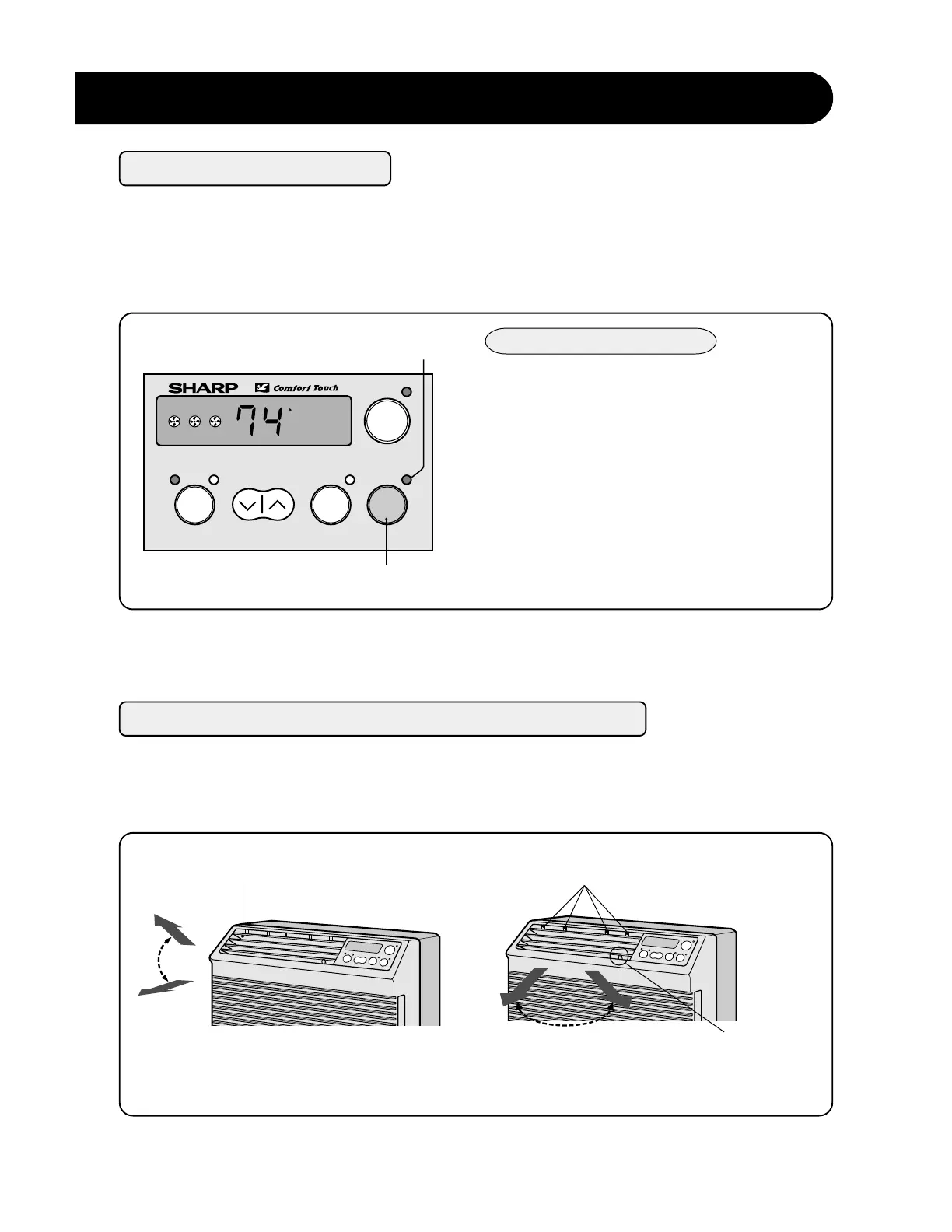 SHARP Comfort Touch

74°