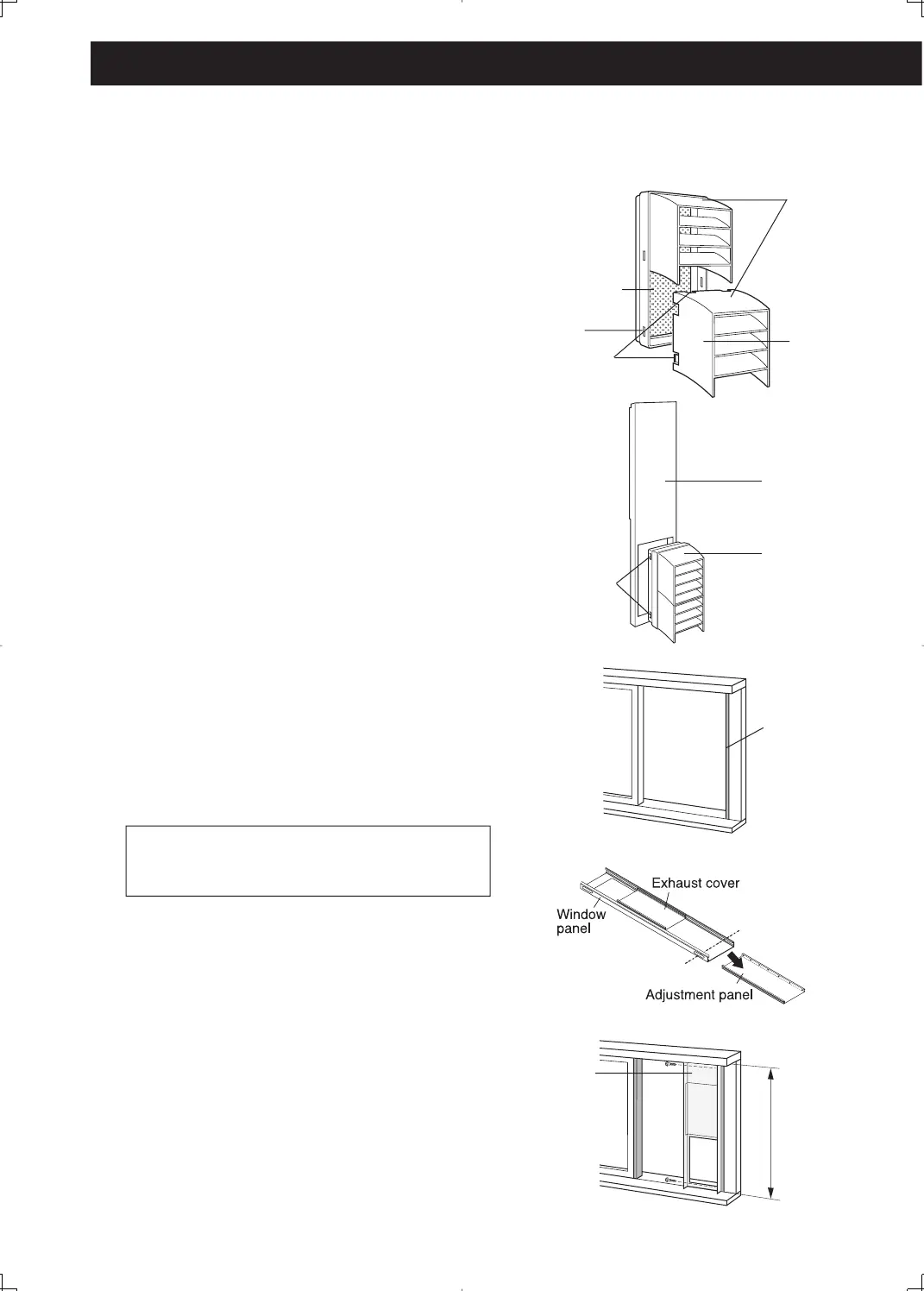 Exhaust cover

Window panel

Adjustment panel