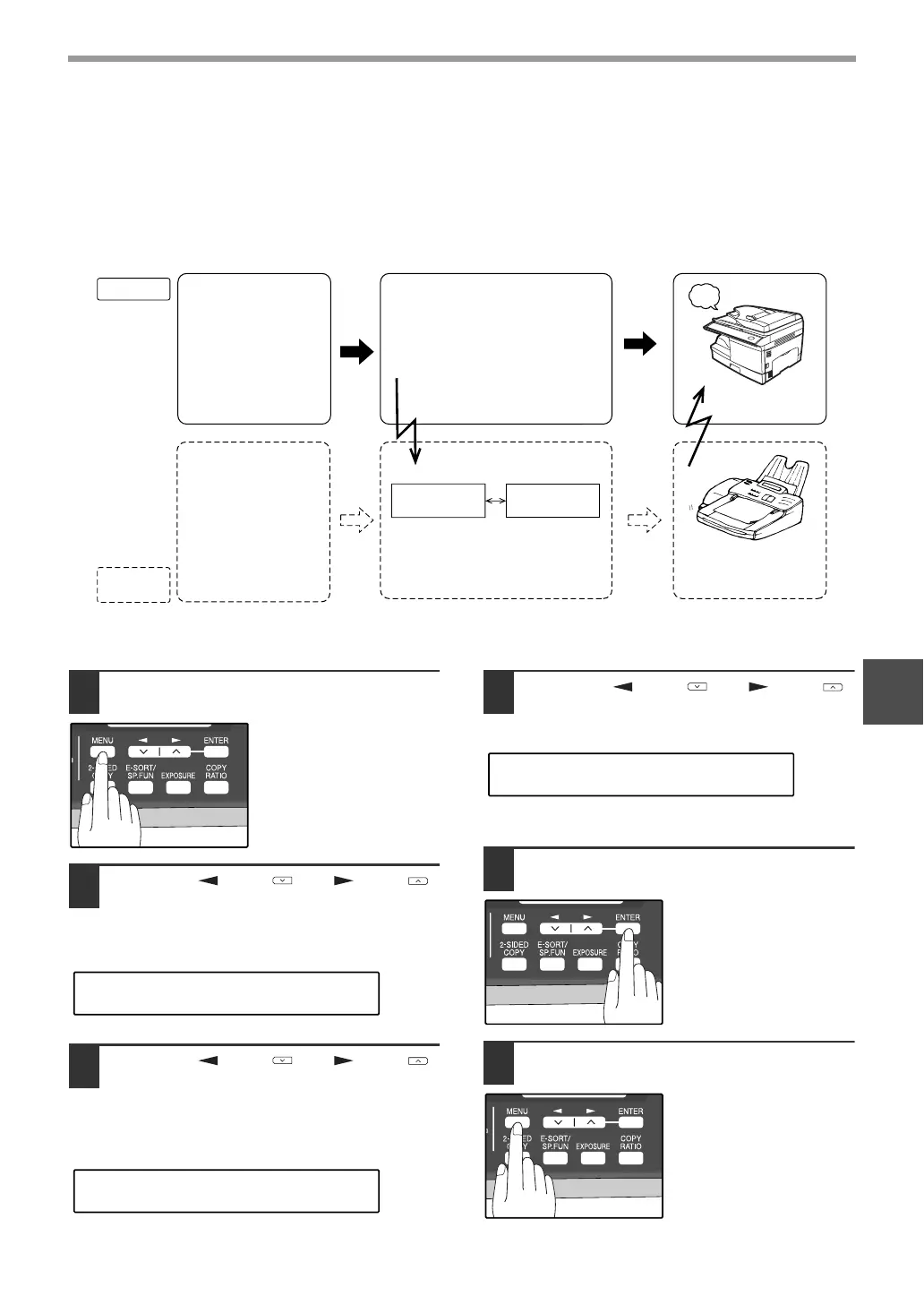 MENU
ENTER
2-SIDED COPY
E-SORT/ SP.FUN
EXPOSURE
COPY RATIO

MENU
ENTER
2-SIDED COPY
E-SORT/ SP.FUN
EXPOSURE
COPY RATIO

MENU
ENTER
2-SIDED COPY
E-SORT/ SP.FUN
EXPOSURE
COPY RATIO