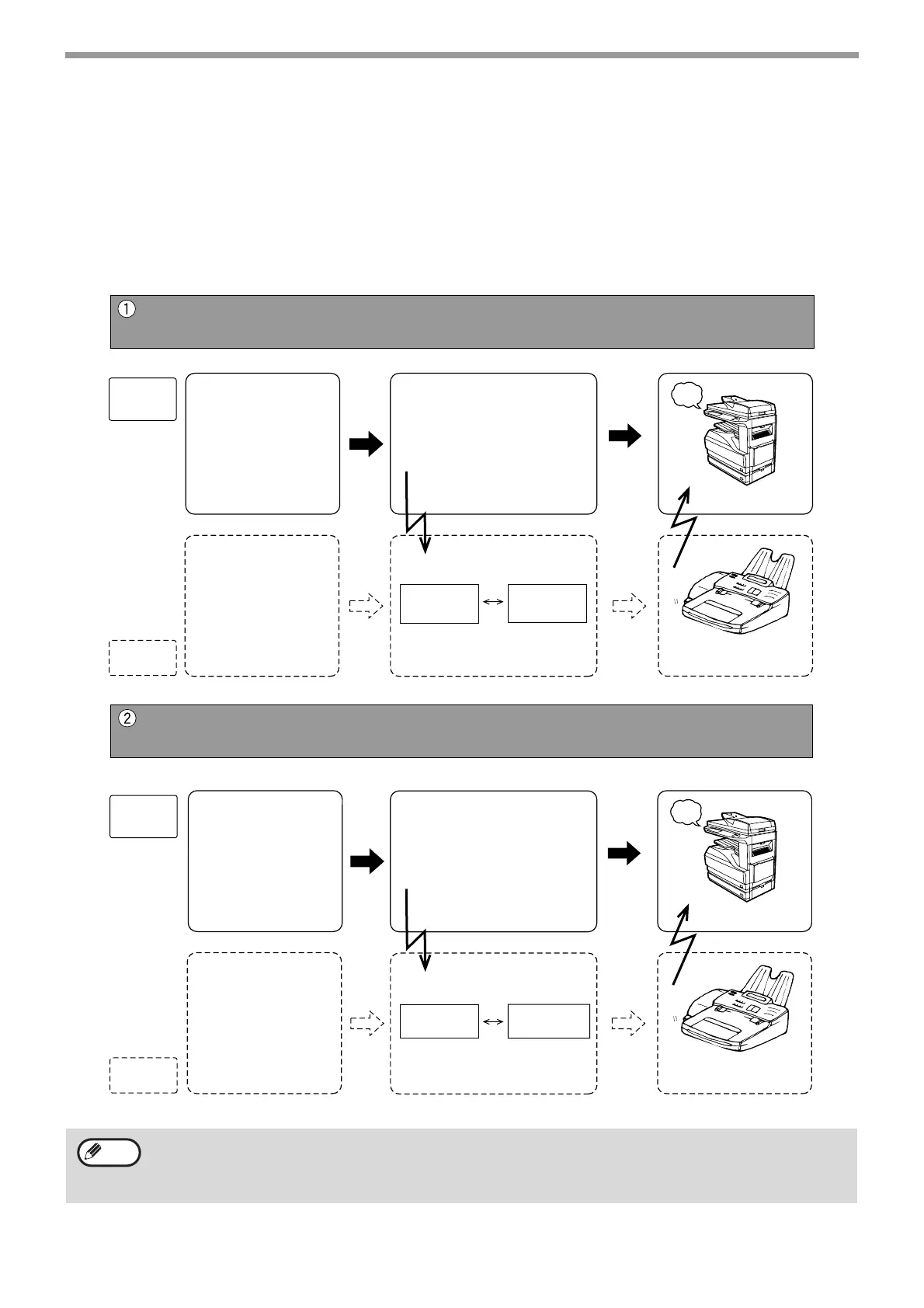 ①

②