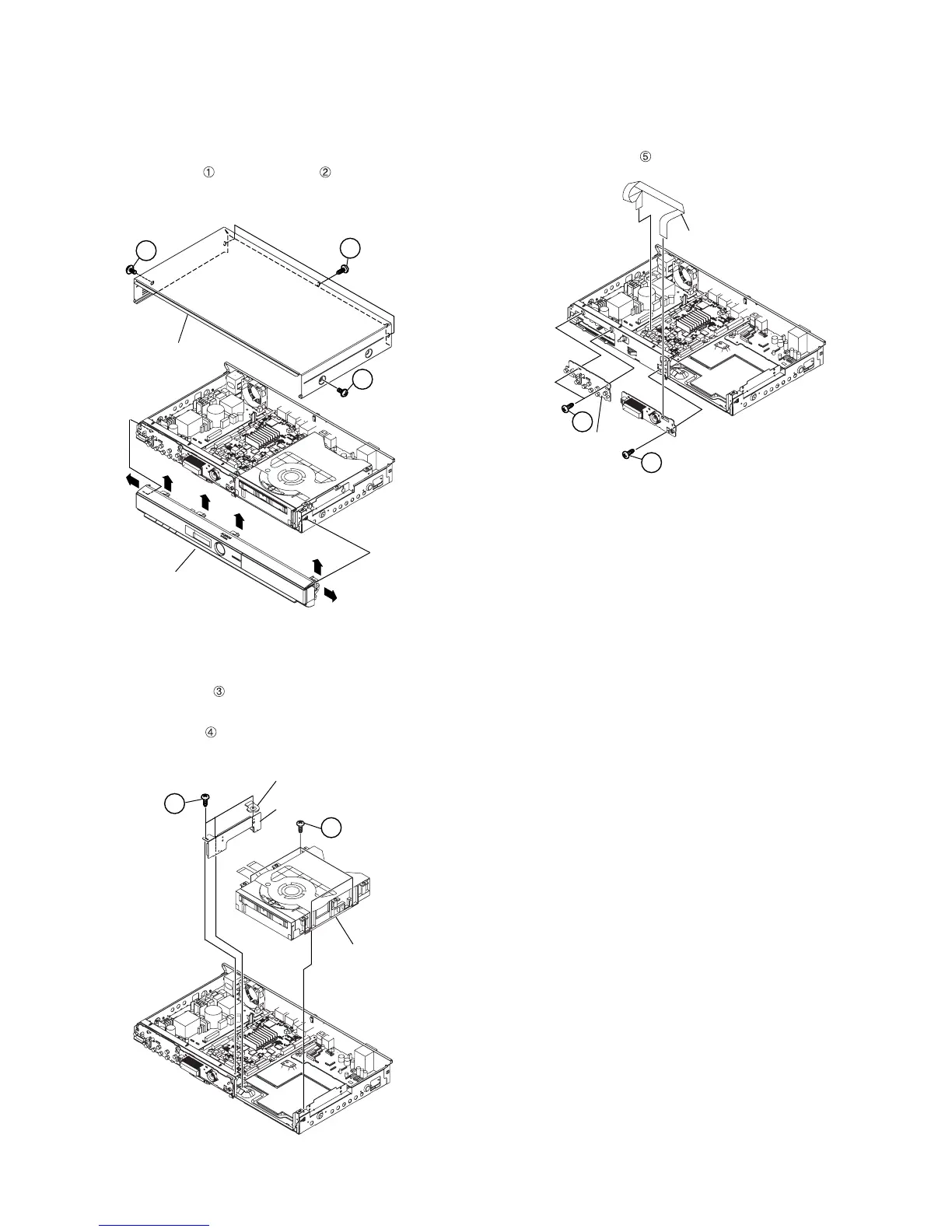 ①
②
⑤
③
④