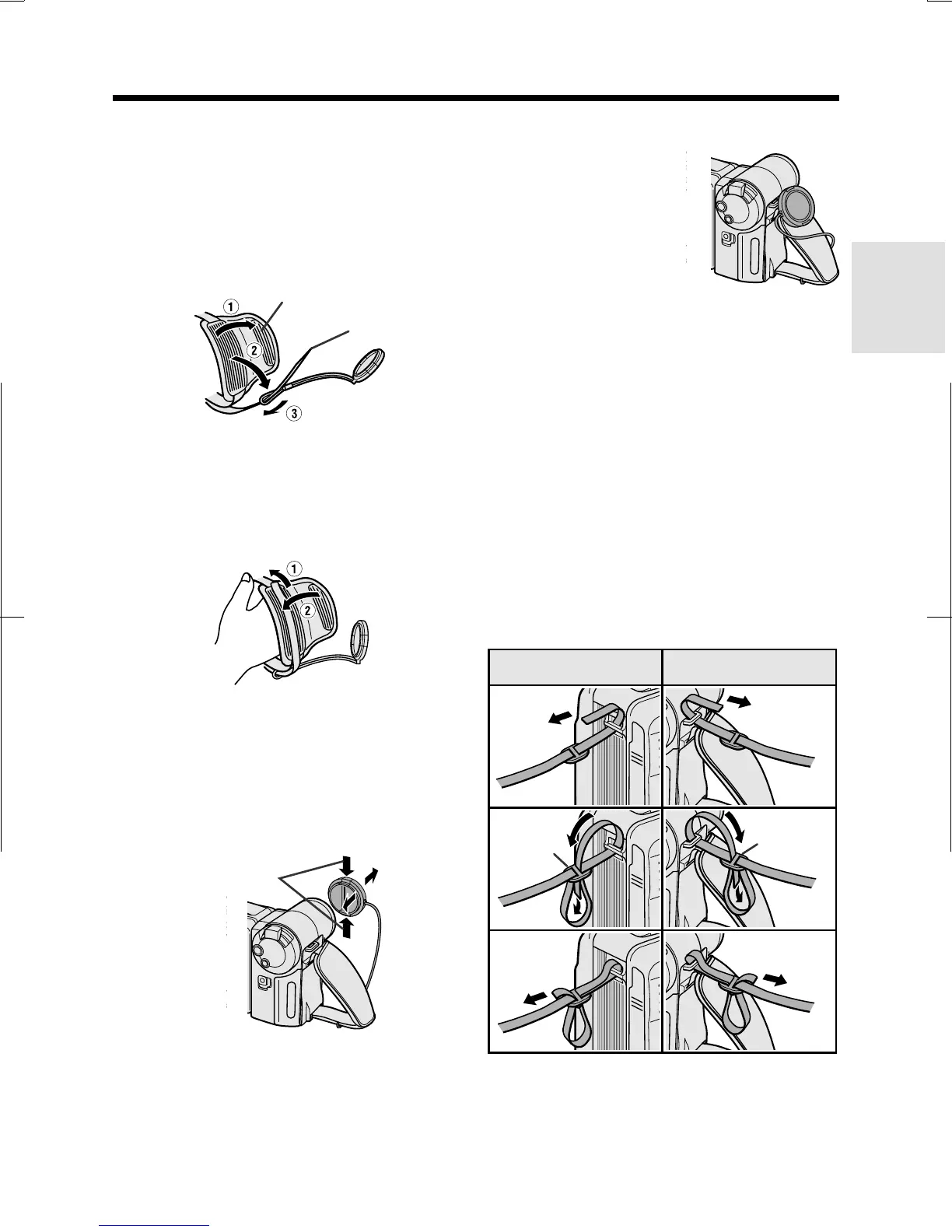 1

2

3

1

2