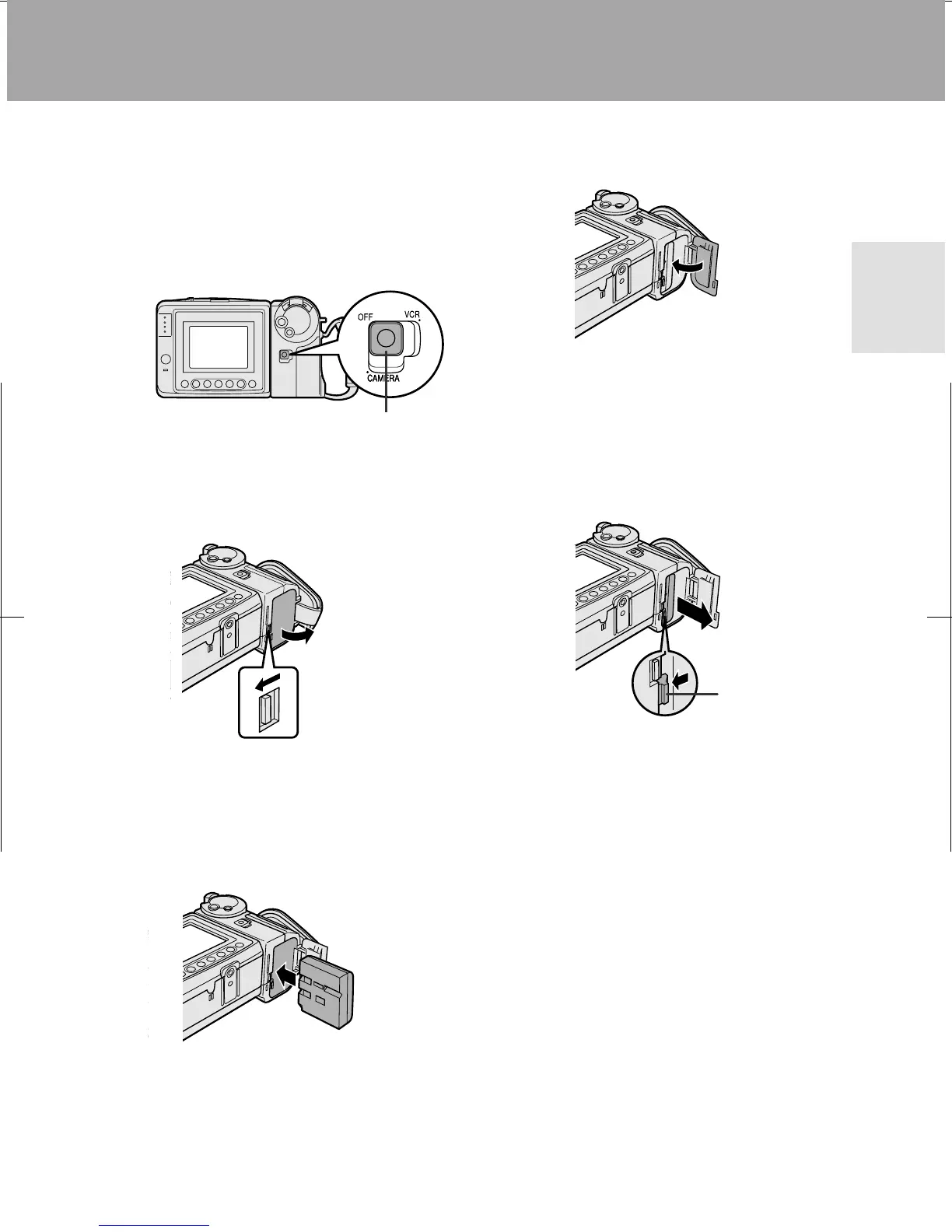 OFF
VCR
CAMERA