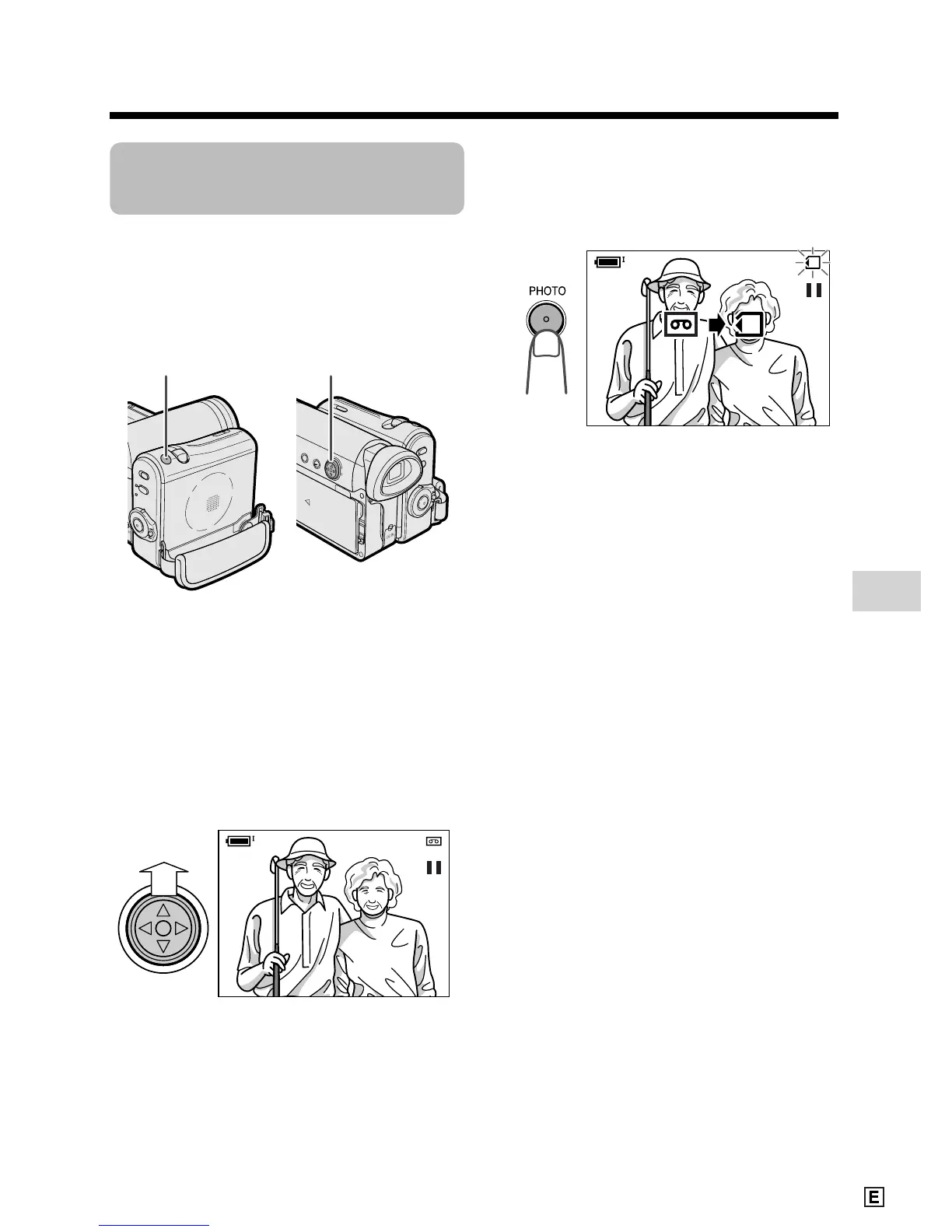 PHOTO

E