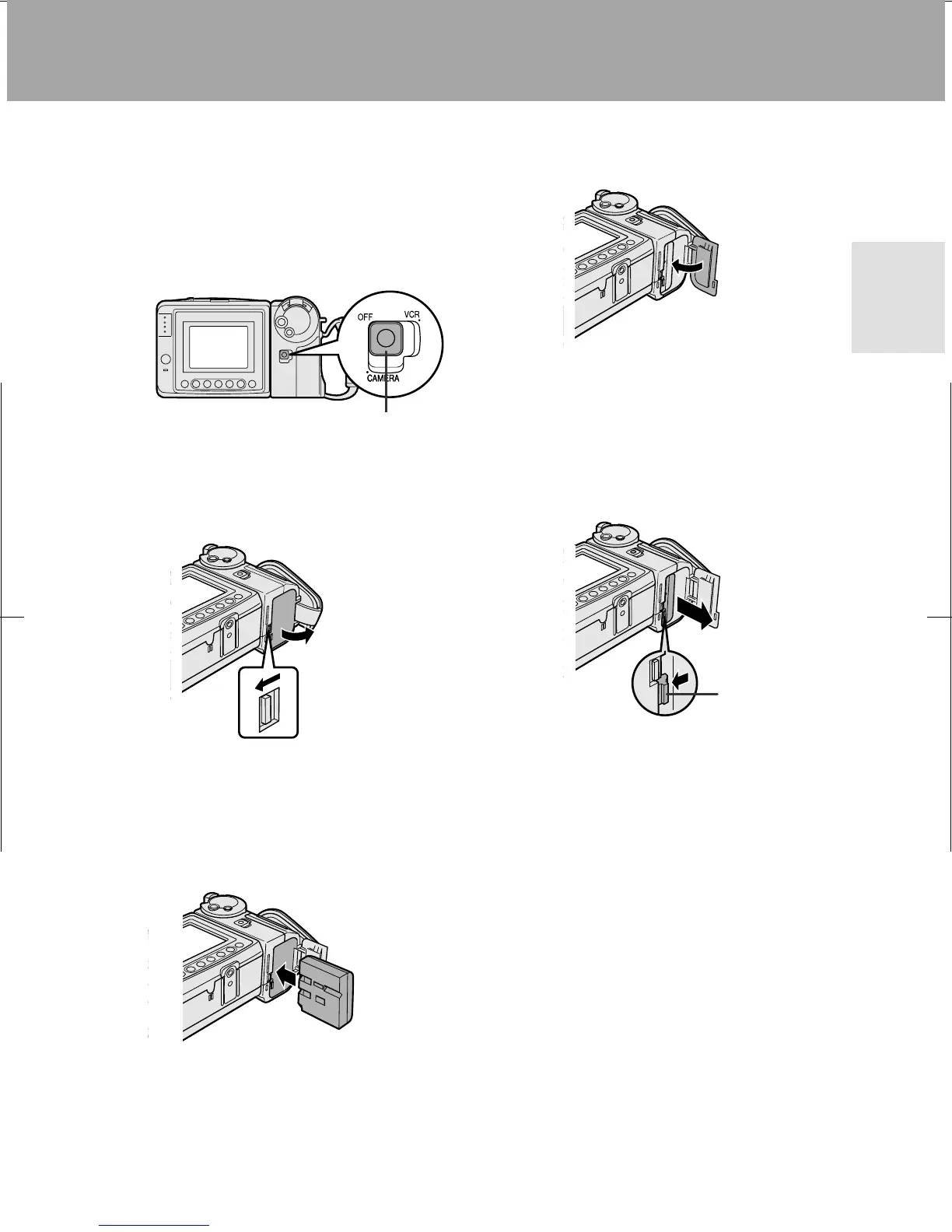 OFF
VCR
CAMERA