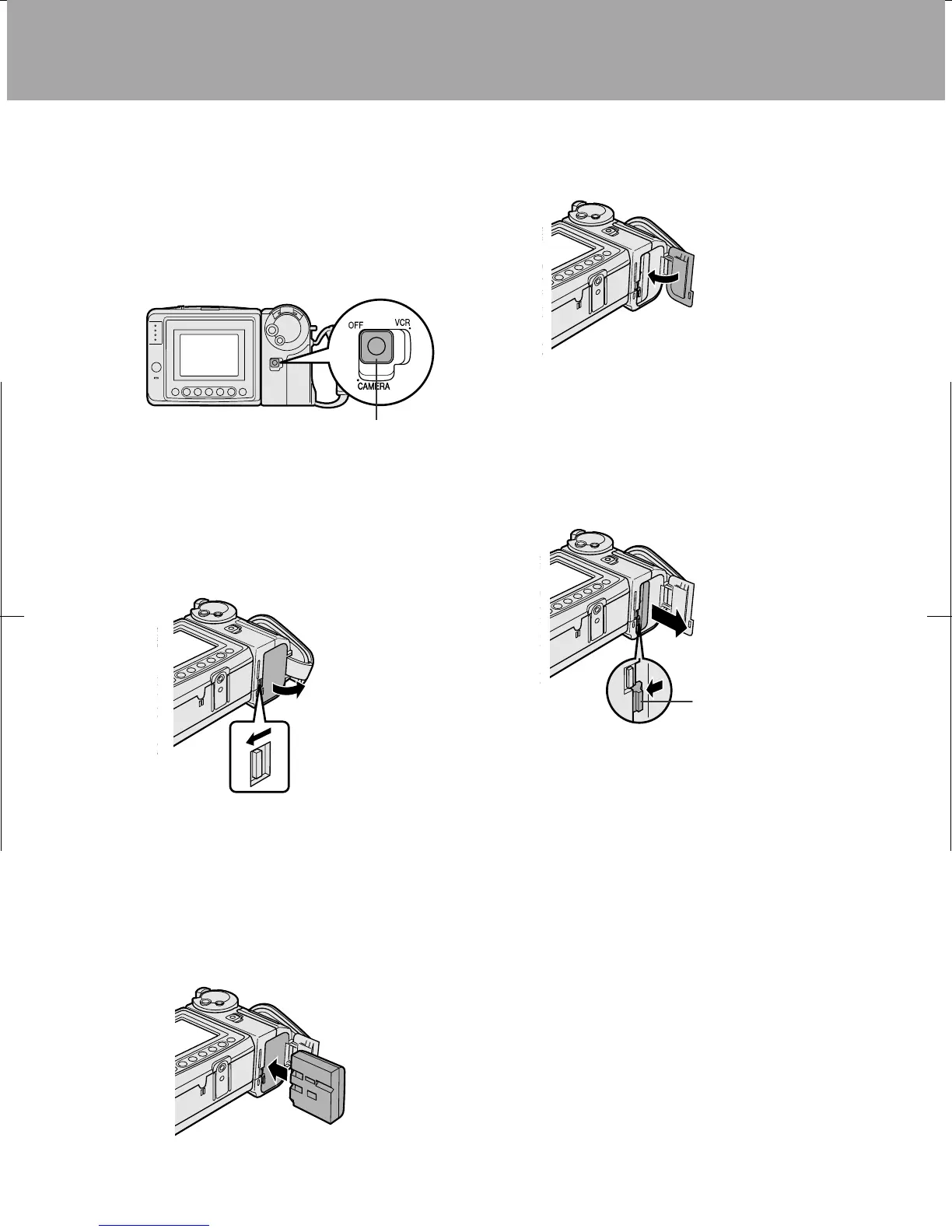 OFF
VCR
CAMERA