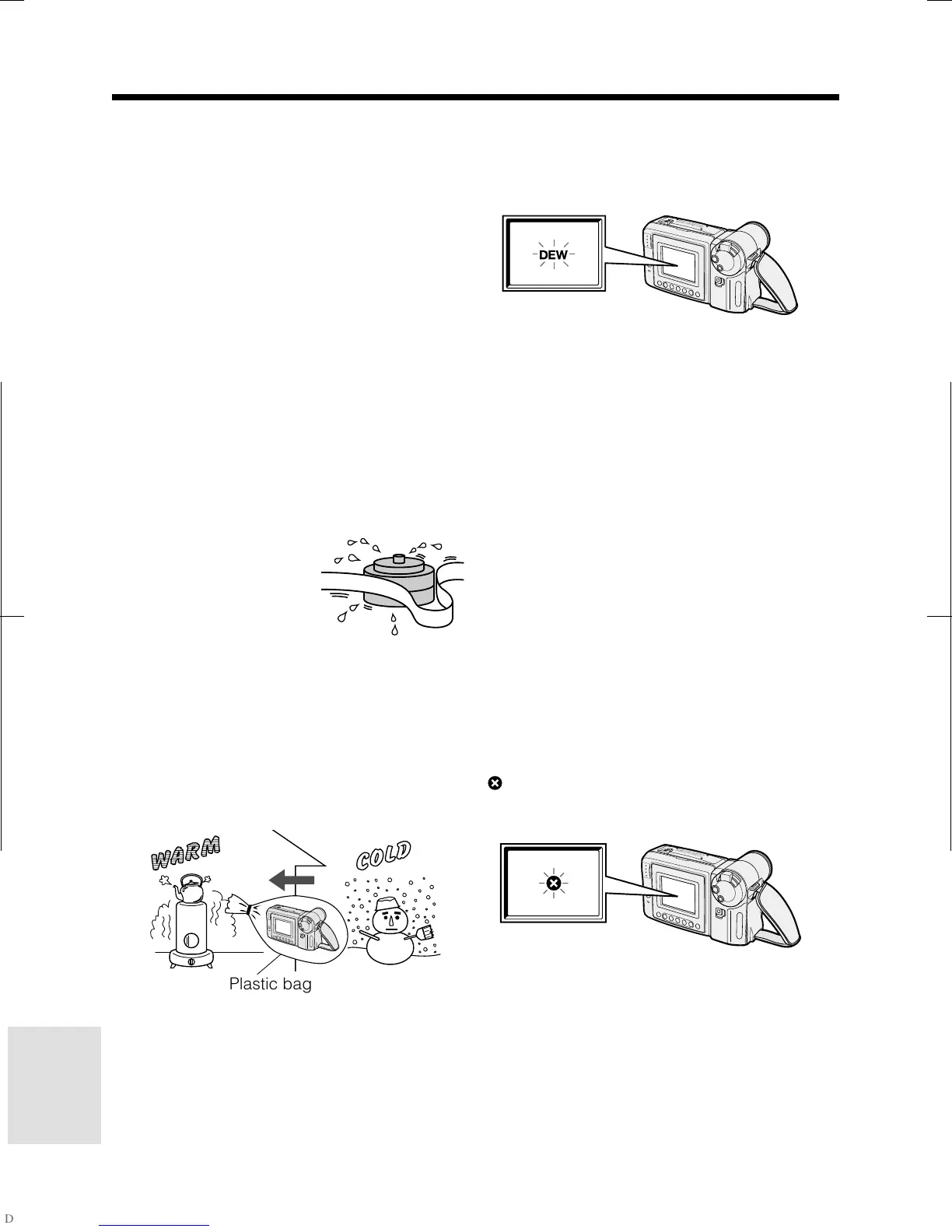 DEW

WARM

COLD

Plastic bag

D