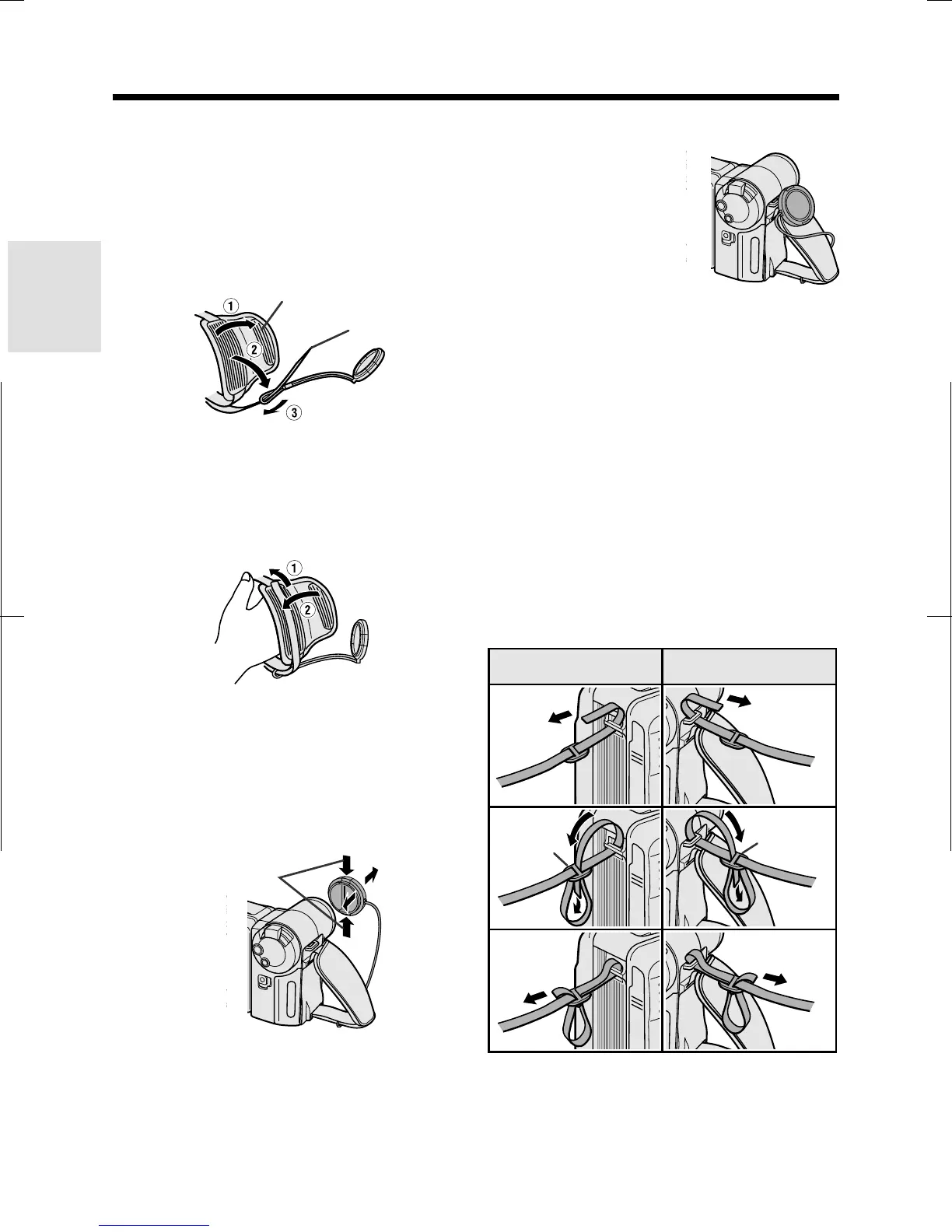 ①
②
③

①
②