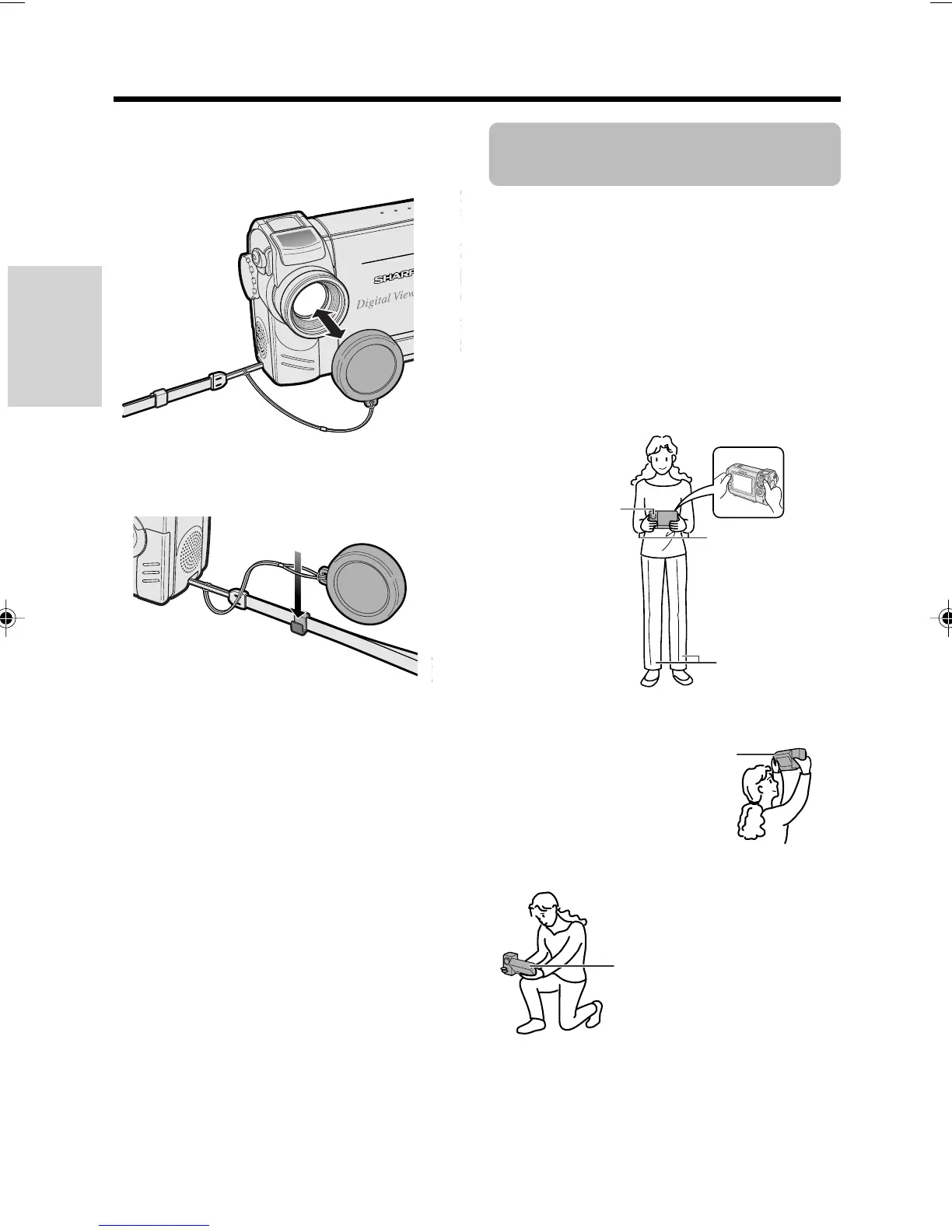 SHARP
Digital View