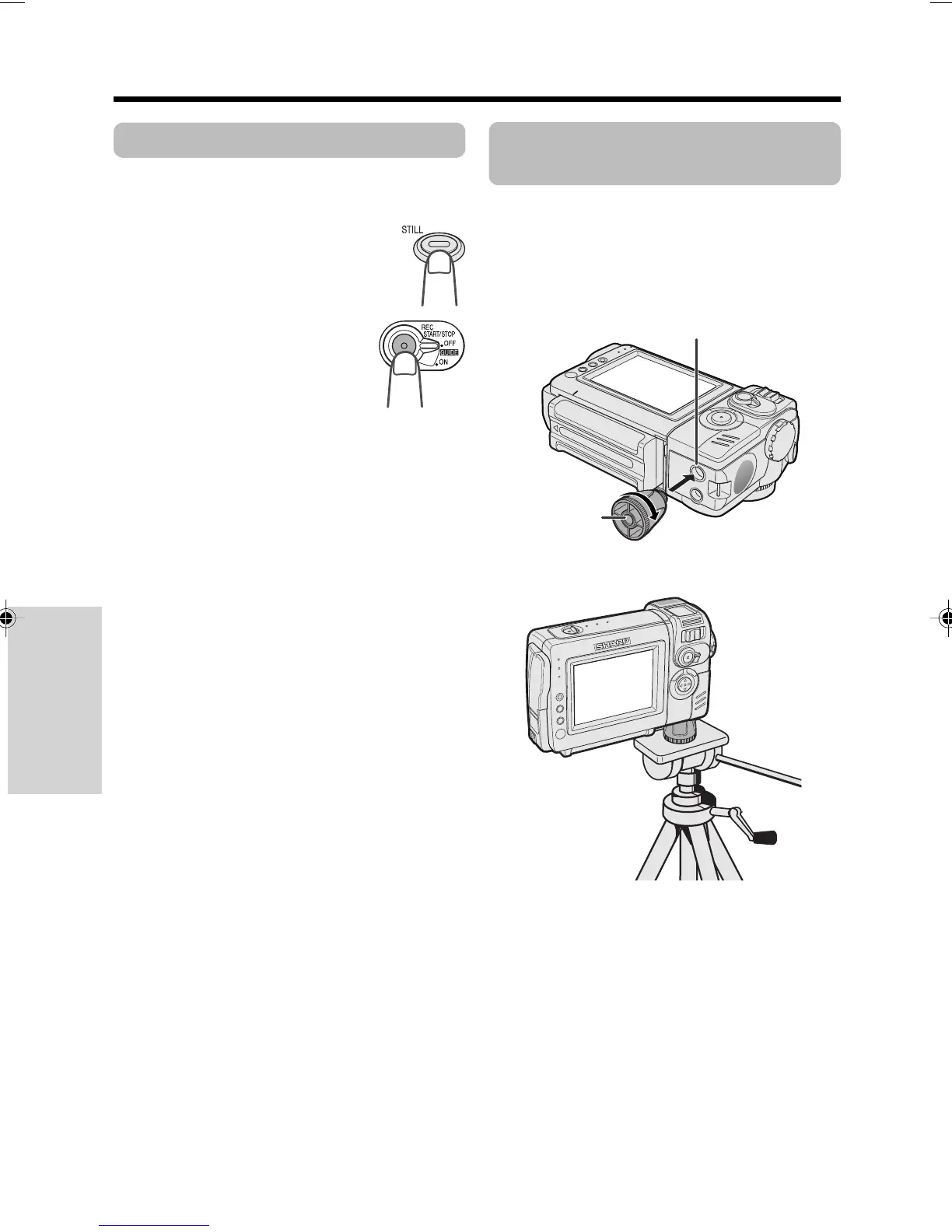 STILL

REC START/STOP
OFF
GUIDE
ON

SHARP